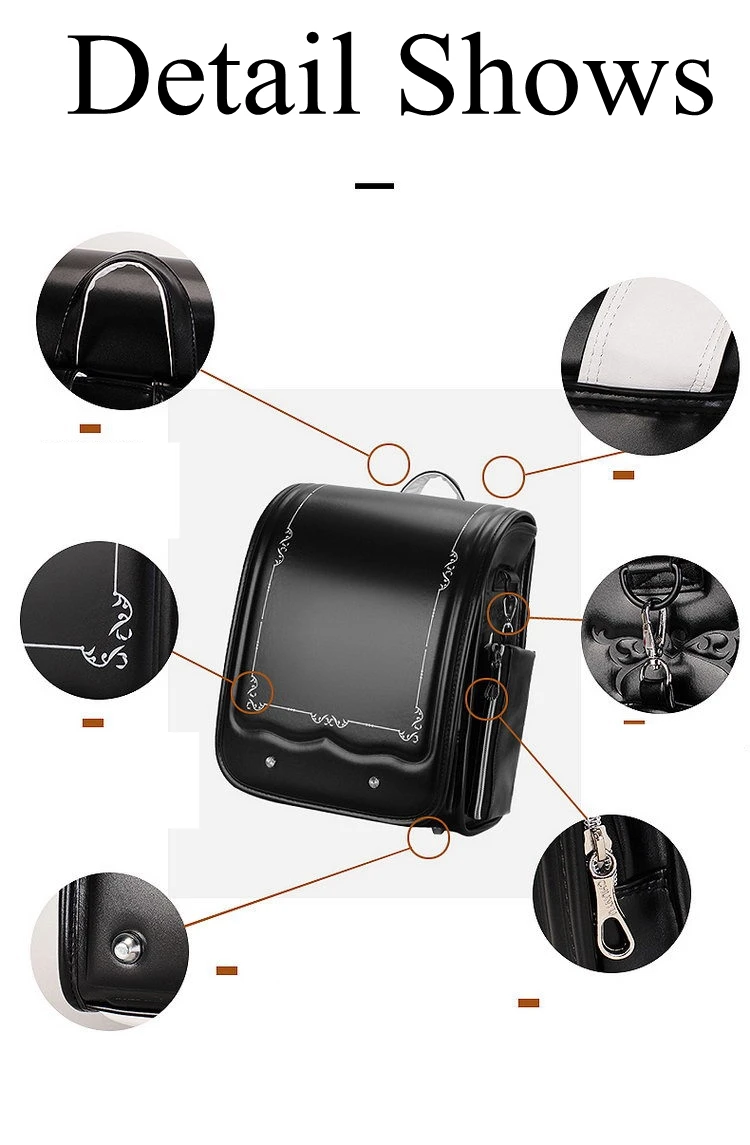 Detail Shows