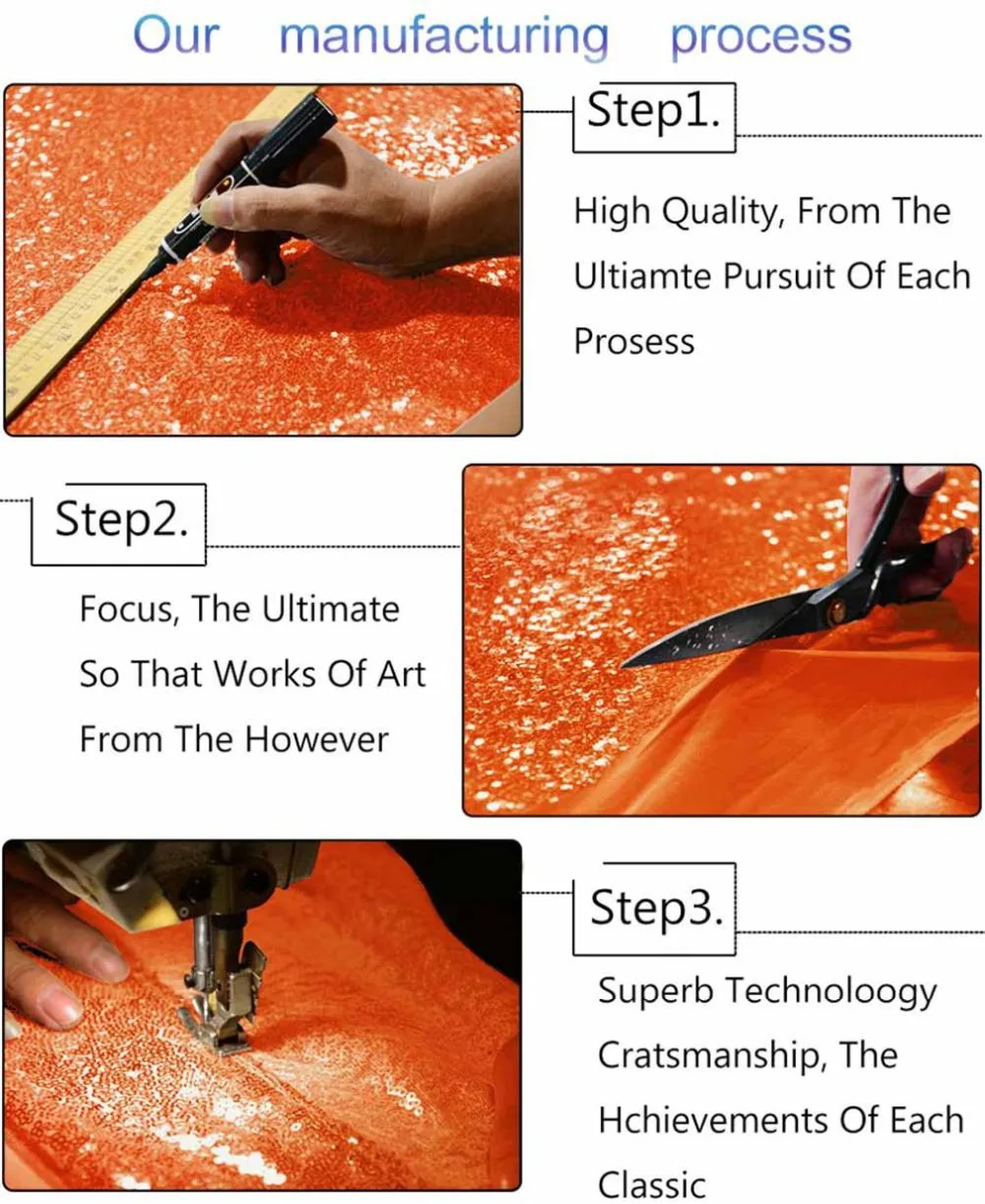 Our manufacturing process

Step1.

High Quality, From The Ultiamte Pursuit Of Each Prosess

Step2.

Focus, The Ultimate So That Works Of Art From The However

Step3.

Superb Technoloogy Cratsmanship, The Hchievements Of Each Classic