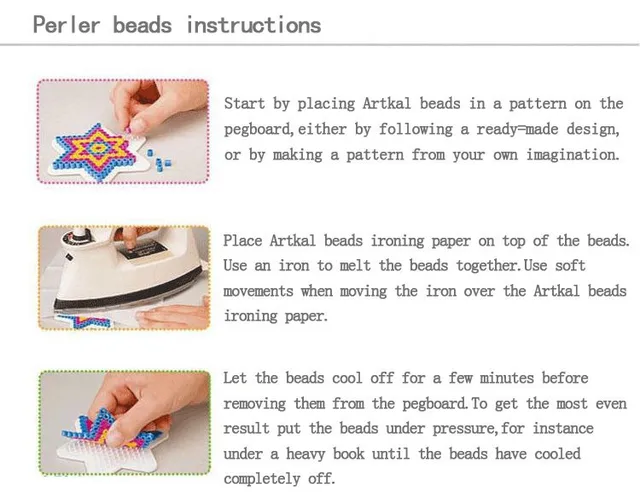 Perler beads instructions

Start by placing Artkal beads in a pattern on the pegboard, either by following a ready=made design, or by making a pattern from your own imagination.

Place Artkal beads ironing paper on top of the beads. Use an iron to melt the beads together. Use soft movements when moving the iron over the Artkal beads ironing paper.

Let the beads cool off for a few minutes before removing them from the pegboard. To get the most even result put the beads under pressure, for instance under a heavy book until the beads have cooled completely off.