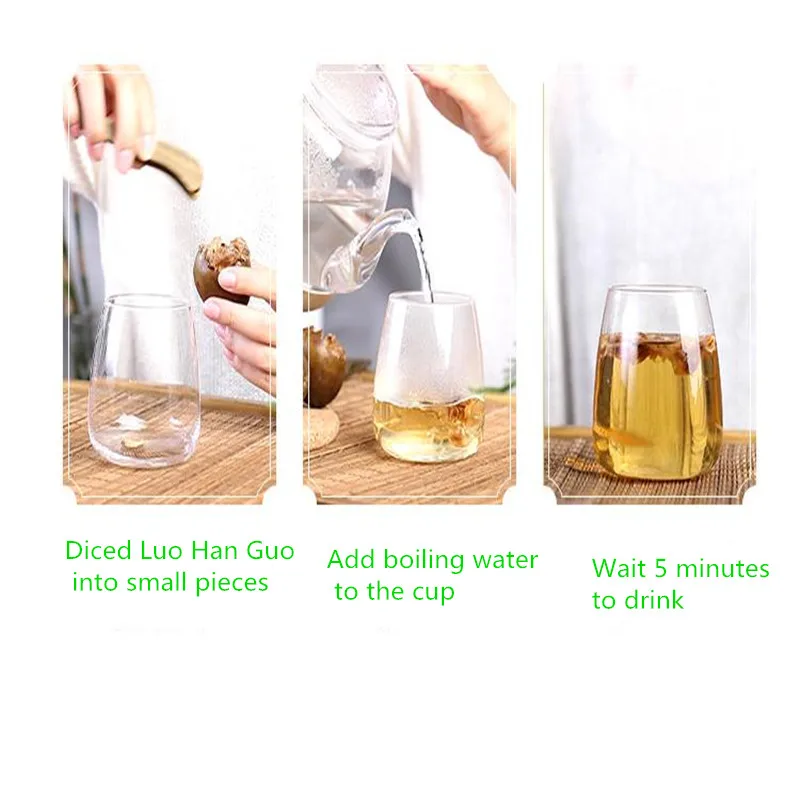 Diced Luo Han Guo into small pieces

Add boiling water to the cup

Wait 5 minutes to drink