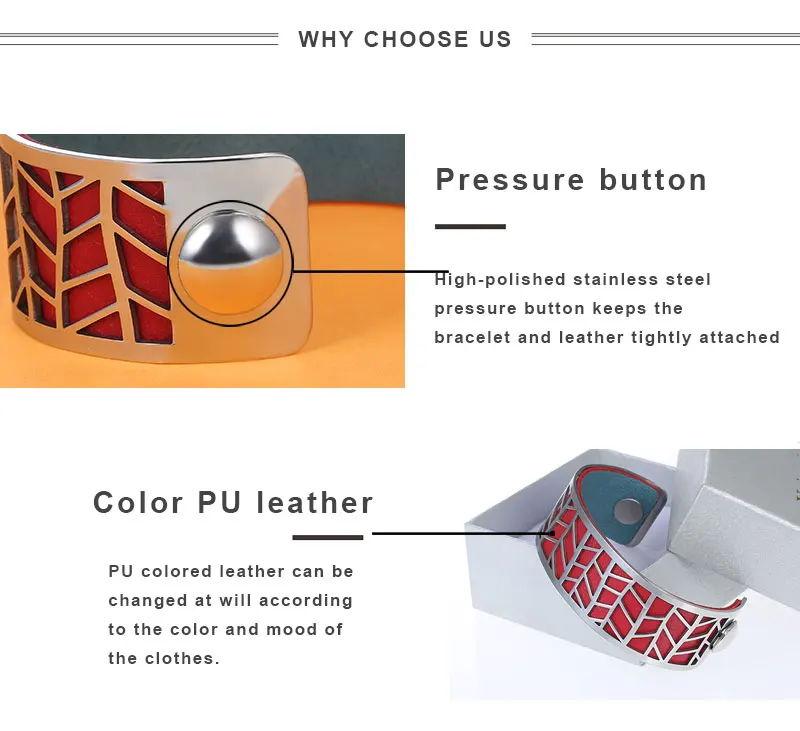 WHY CHOOSE US

Pressure button

High-polished stainless steel pressure button keeps the bracelet and leather tightly attached

Color PU leather

PU colored leather can be changed at will according to the color and mood of the clothes.