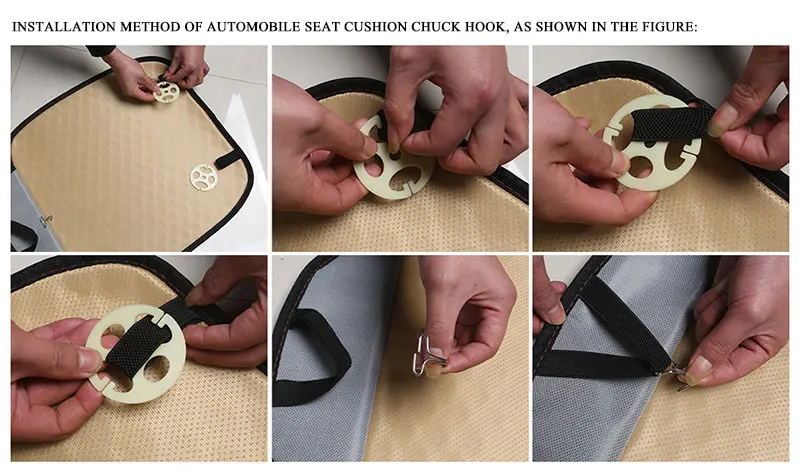 INSTALLATION METHOD OF AUTOMOBILE SEAT CUSHION CHUCK HOOK, AS SHOWN IN THE FIGURE: