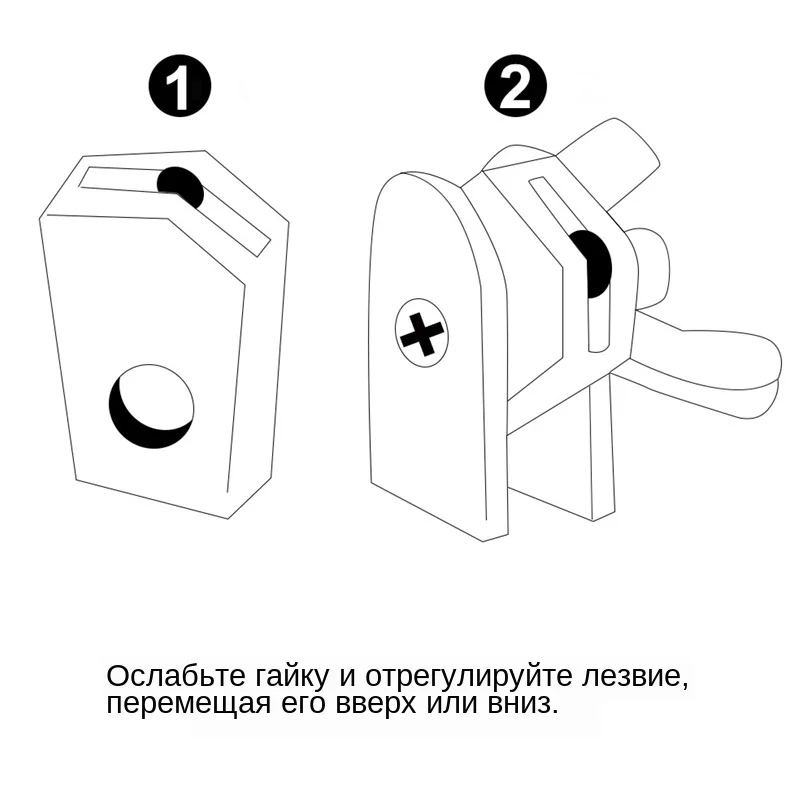 1

2

Ослабьте гайку и отрегулируйте лезвие, перемещая его вверх или вниз.