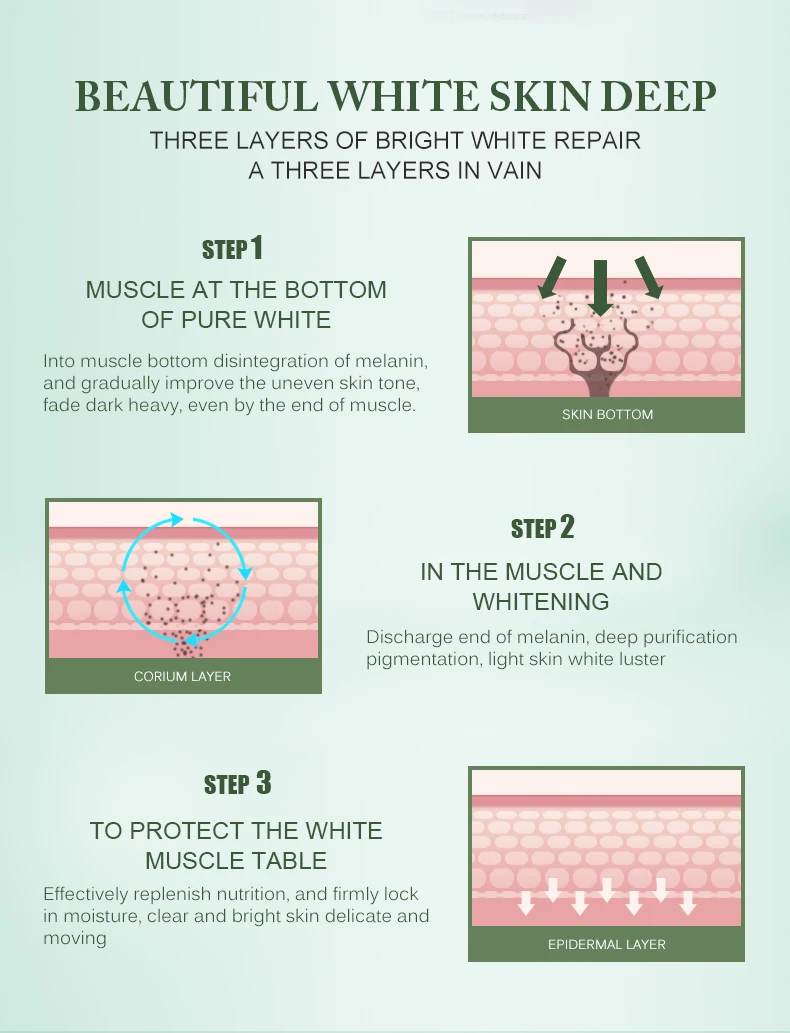 BEAUTIFUL WHITE SKIN DEEP

THREE LAYERS OF BRIGHT WHITE REPAIR
A THREE LAYERS IN VAIN

STEP 1

MUSCLE AT THE BOTTOM OF PURE WHITE

Into muscle bottom disintegration of melanin, and gradually improve the uneven skin tone, fade dark heavy, even by the end of muscle.

SKIN BOTTOM

CORIUM LAYER

STEP 2

IN THE MUSCLE AND WHITENING

Discharge end of melanin, deep purification pigmentation, light skin white luster

STEP 3

TO PROTECT THE WHITE MUSCLE TABLE

Effectively replenish nutrition, and firmly lock in moisture, clear and bright skin delicate and moving

EPIDERMAL LAYER