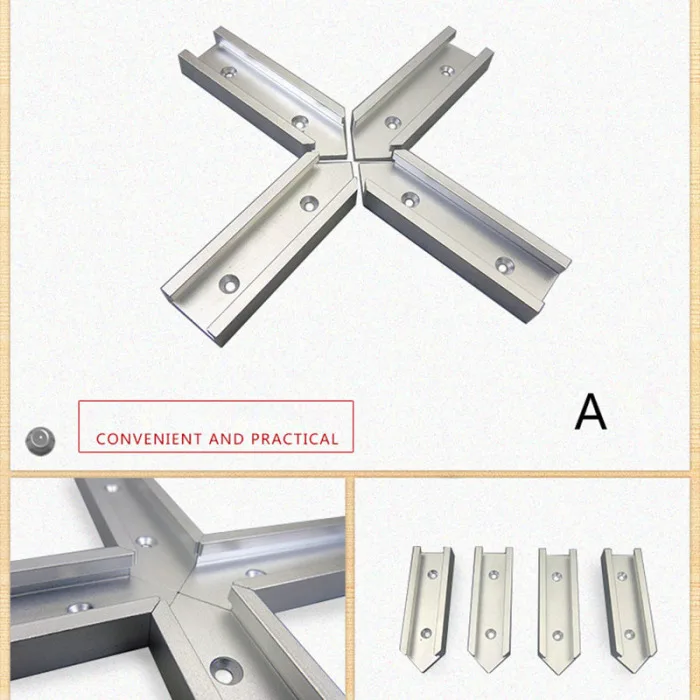 CONVENIENT AND PRACTICAL

A