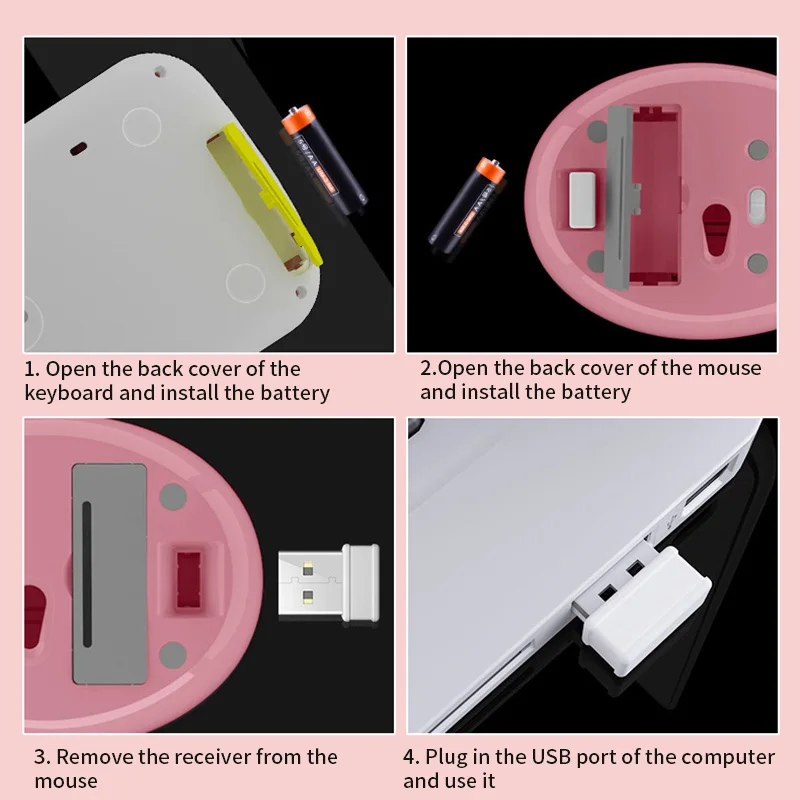 1. Open the back cover of the keyboard and install the battery

2.Open the back cover of the mouse and install the battery

3. Remove the receiver from the mouse

4. Plug in the USB port of the computer and use it