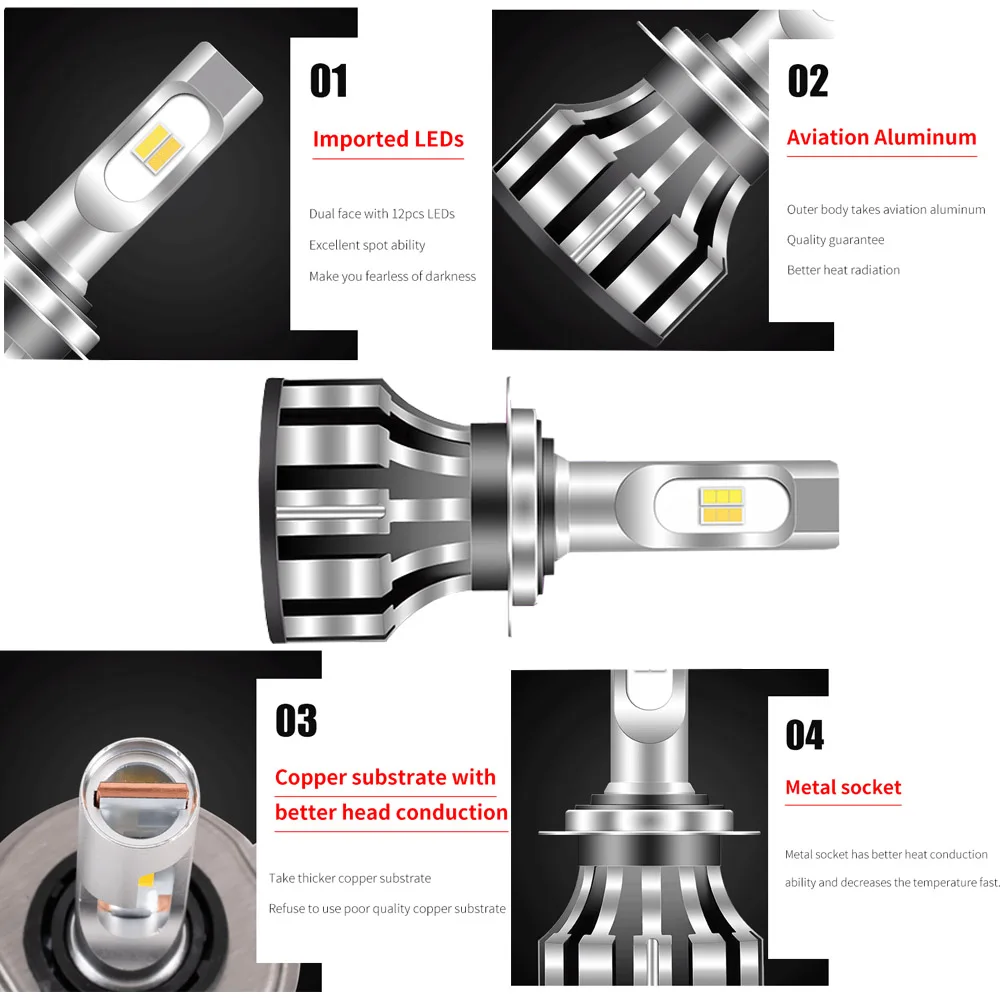 01

Imported LEDs

Dual face with 12pcs LEDs

Excellent spot ability

Make you fearless of darkness

02

Aviation Aluminum

Outer body takes aviation aluminum

Quality guarantee

Better heat radiation

03

Copper substrate with better head conduction

Take thicker copper substrate

Refuse to use poor quality copper substrate

04

Metal socket

Metal socket has better heat conduction ability and decreases the temperature fast.