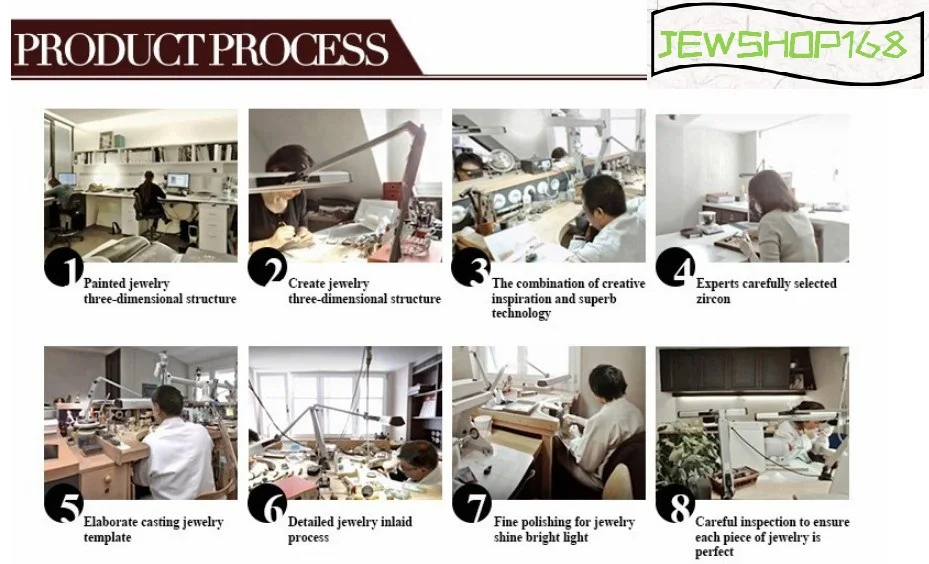 PRODUCT PROCESS

JEWSHOP168

1 Painted jewelry three-dimensional structure

2 Create jewelry three-dimensional structure

3 The combination of creative inspiration and superb technology

4 Experts carefully selected zircon

5 Elaborate casting jewelry template

6 Detailed jewelry inlaid process

7 Fine polishing for jewelry shine bright light

8 Careful inspection to ensure each piece of jewelry is perfect