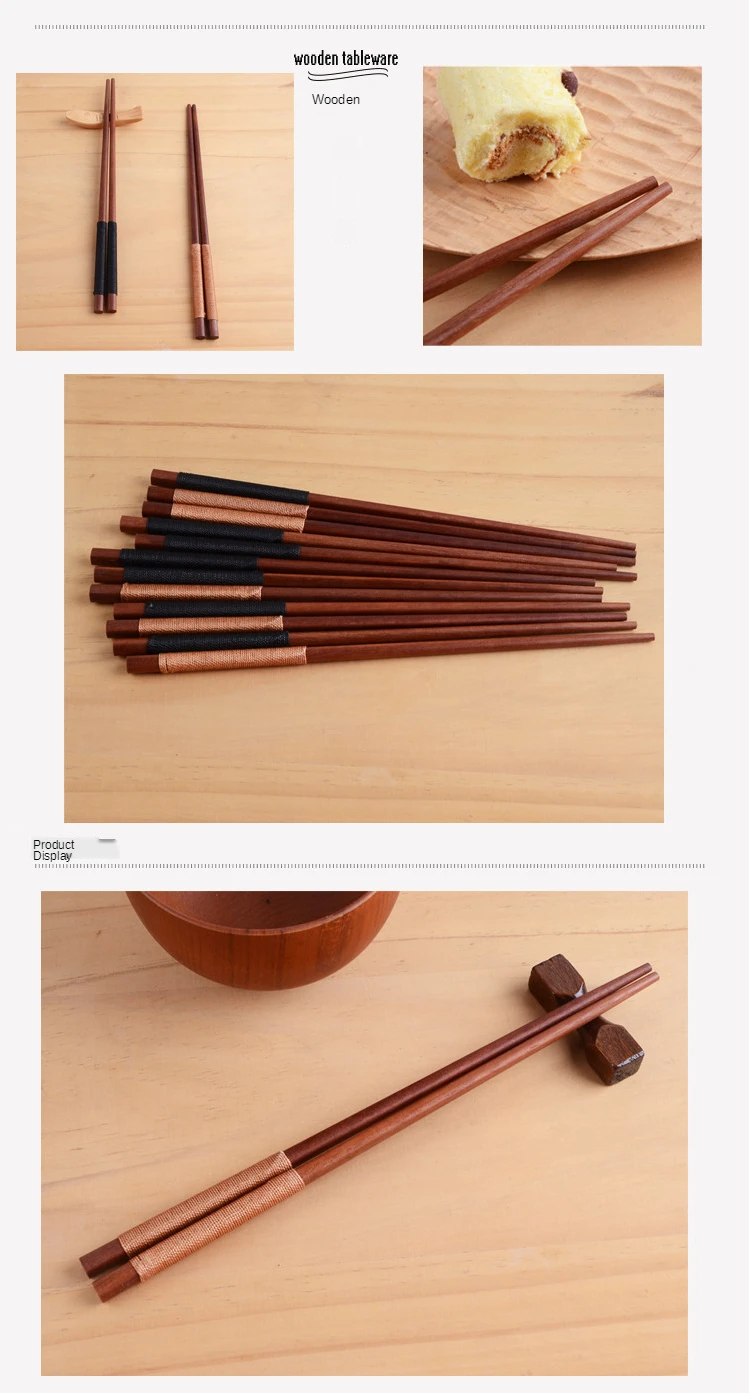 wooden tableware
Wooden

Product Display