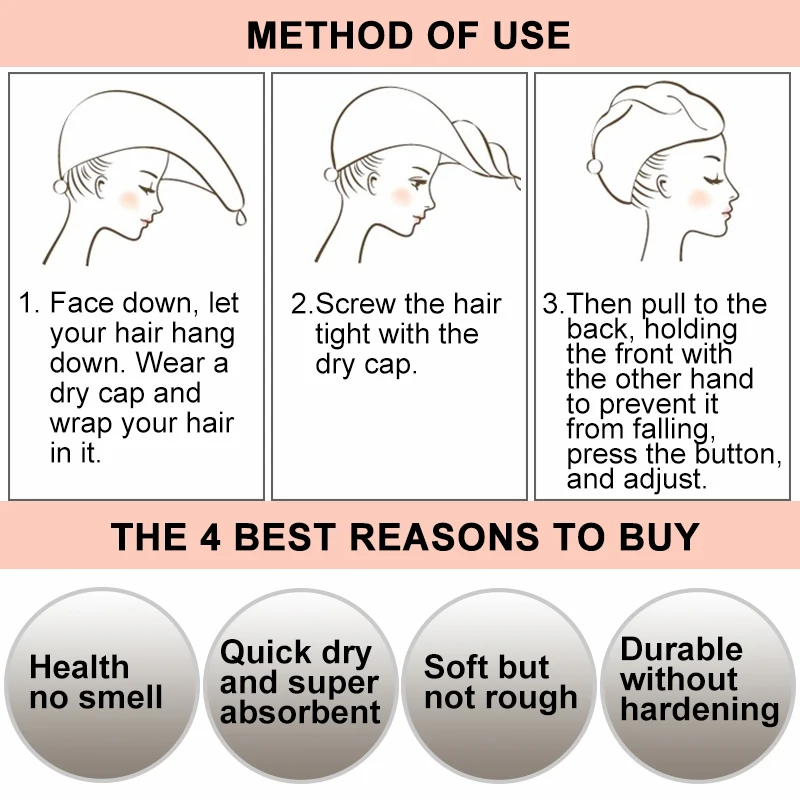 METHOD OF USE

1. Face down, let your hair hang down. Wear a dry cap and wrap your hair in it.

2.Screw the hair tight with the dry cap.

3.Then pull to the back, holding the front with the other hand to prevent it from falling, press the button, and adjust.

THE 4 BEST REASONS TO BUY

Health no smell

Quick dry and super absorbent

Soft but not rough

Durable without hardening