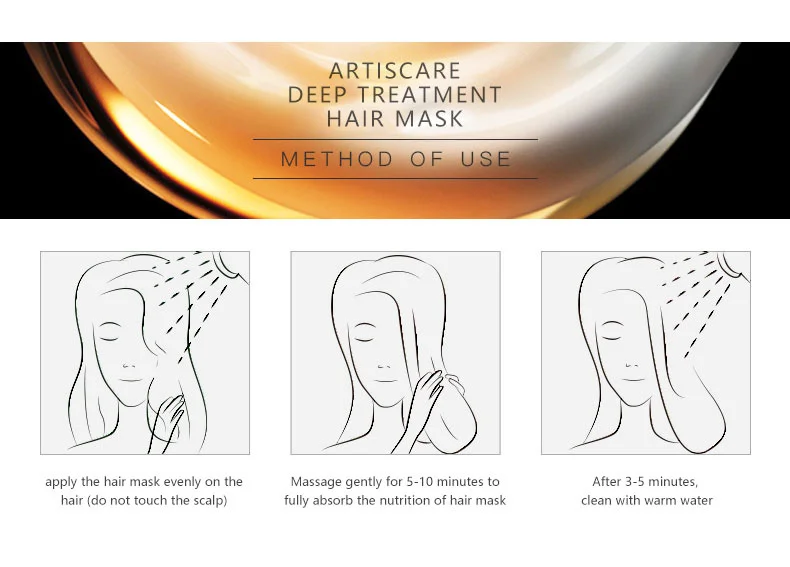 ARTISCARE
DEEP TREATMENT
HAIR MASK

METHOD OF USE

apply the hair mask evenly on the hair (do not touch the scalp)

Massage gently for 5-10 minutes to fully absorb the nutrition of hair mask

After 3-5 minutes, clean with warm water