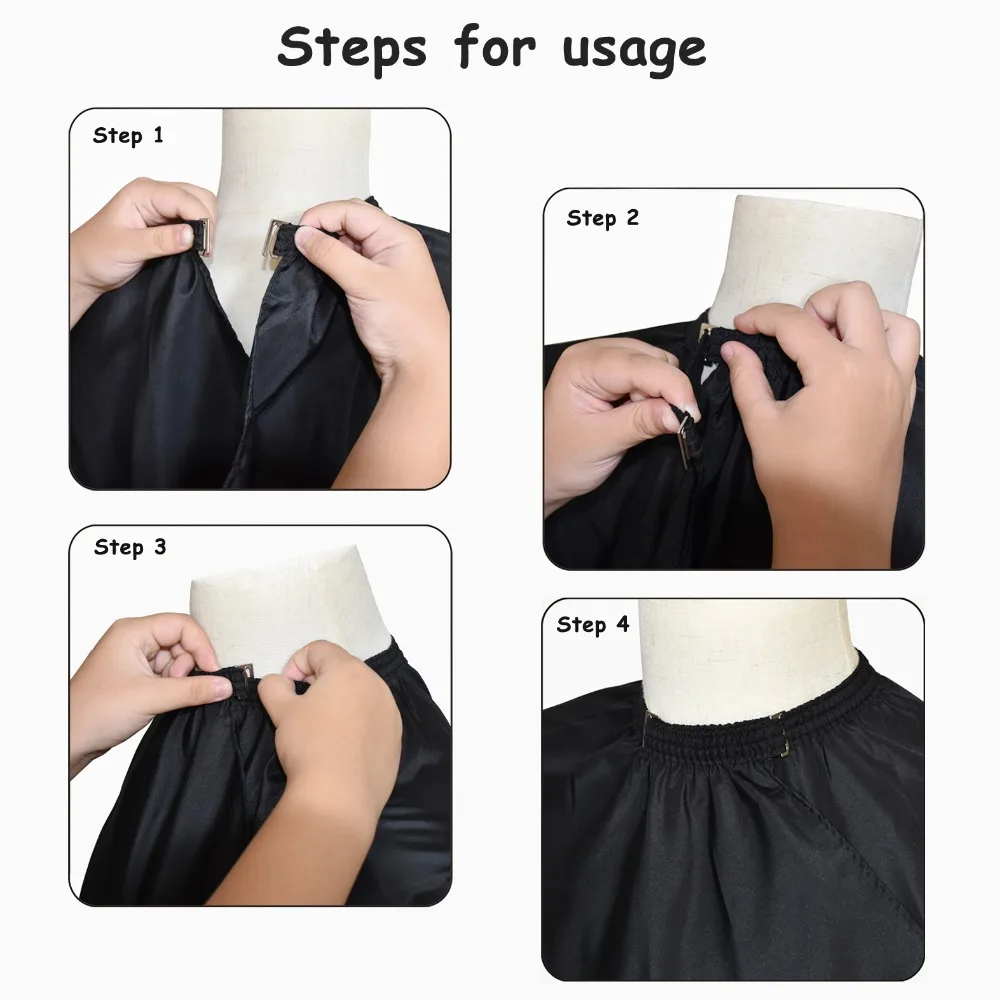 Steps for usage

Step 1

Step 2

Step 3

Step 4