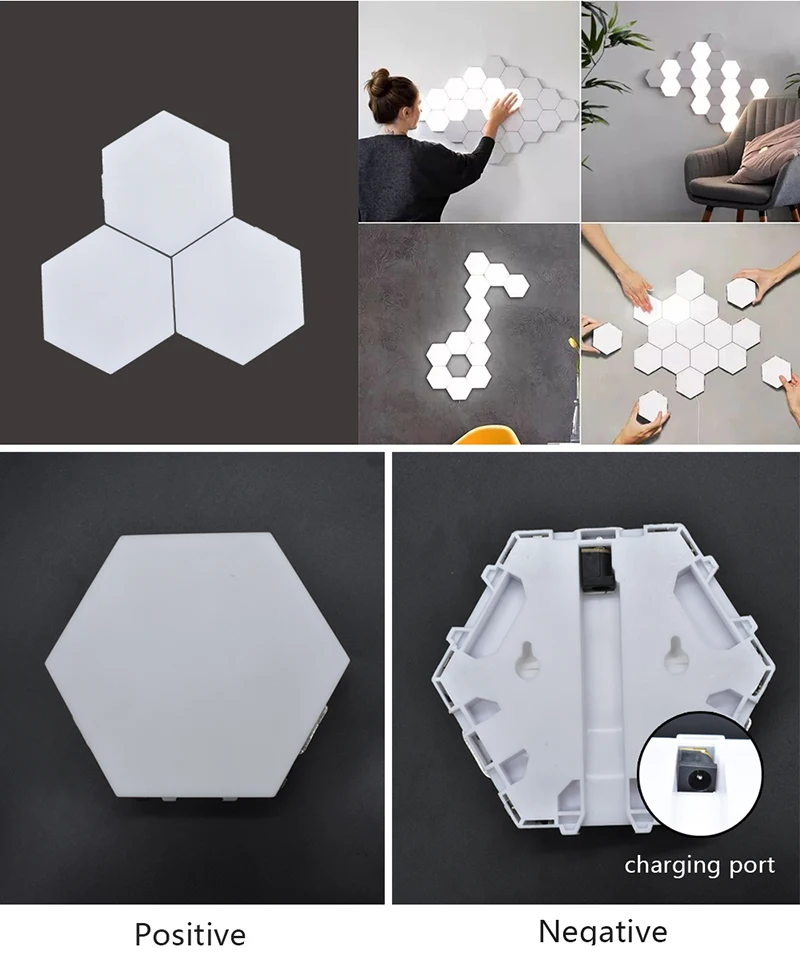 charging port

Positive

Negative