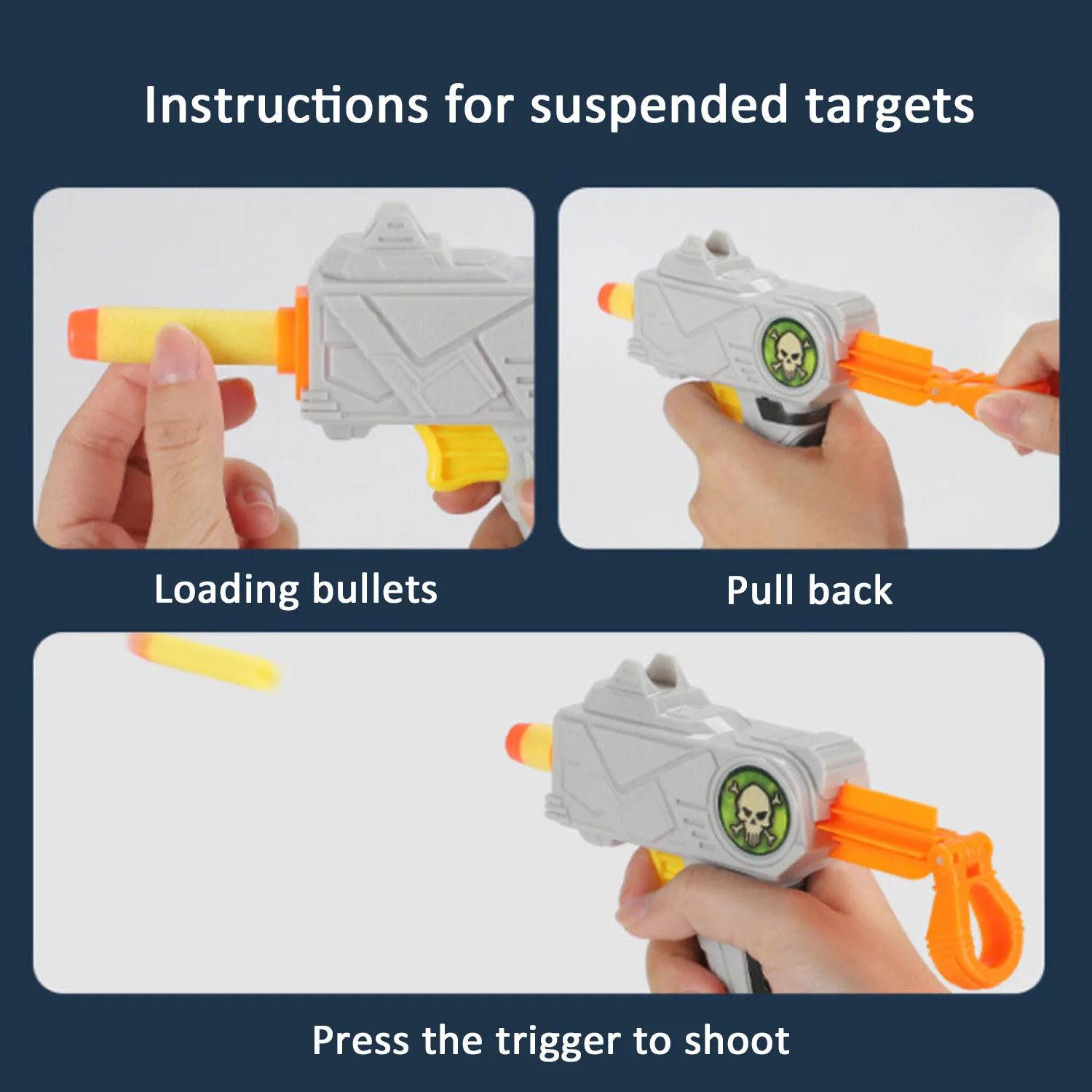 Instructions for suspended targets

Loading bullets

Pull back

Press the trigger to shoot