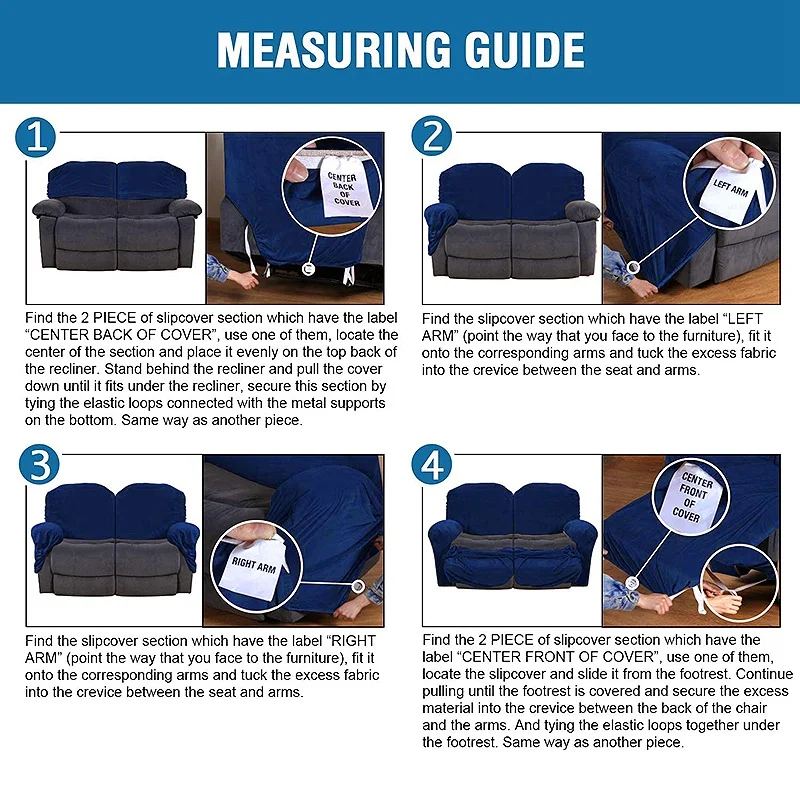 MEASURING GUIDE

1

CENTER BACK OF COVER

Find the 2 PIECE of slipcover section which have the label "CENTER BACK OF COVER", use one of them, locate the center of the section and place it evenly on the top back of the recliner. Stand behind the recliner and pull the cover down until it fits under the recliner, secure this section by tying the elastic loops connected with the metal supports on the bottom. Same way as another piece.

2

LEFT ARM

Find the slipcover section which have the label "LEFT ARM" (point the way that you face to the furniture), fit it onto the corresponding arms and tuck the excess fabric into the crevice between the seat and arms.

3

RIGHT ARM

Find the slipcover section which have the label "RIGHT ARM" (point the way that you face to the furniture), fit it onto the corresponding arms and tuck the excess fabric into the crevice between the seat and arms.

4

CENTER FRONT OF COVER

Find the 2 PIECE of slipcover section which have the label "CENTER FRONT OF COVER", use one of them, locate the slipcover and slide it from the footrest. Continue pulling until the footrest is covered and secure the excess material into the crevice between the back of the chair and the arms. And tying the elastic loops together under the footrest. Same way as another piece.