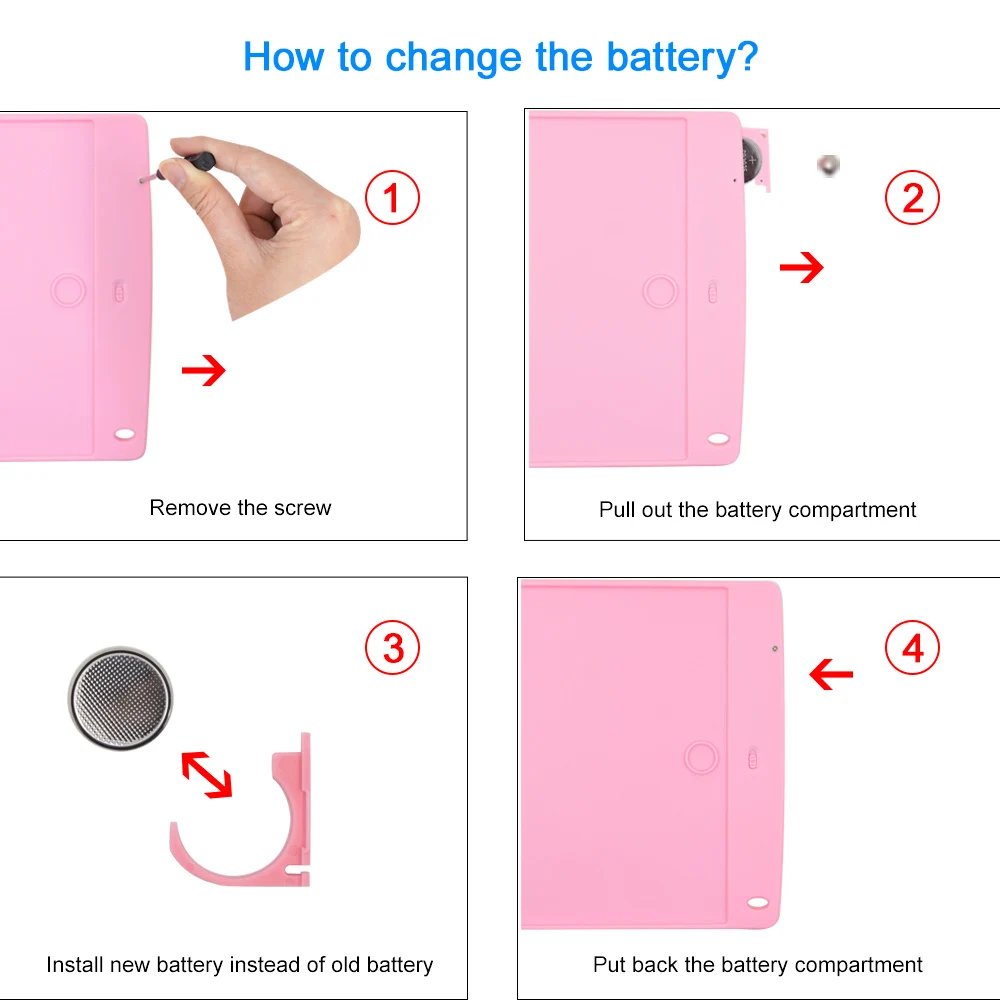 How to change the battery?

1

Remove the screw

2

Pull out the battery compartment

3

Install new battery instead of old battery

4

Put back the battery compartment