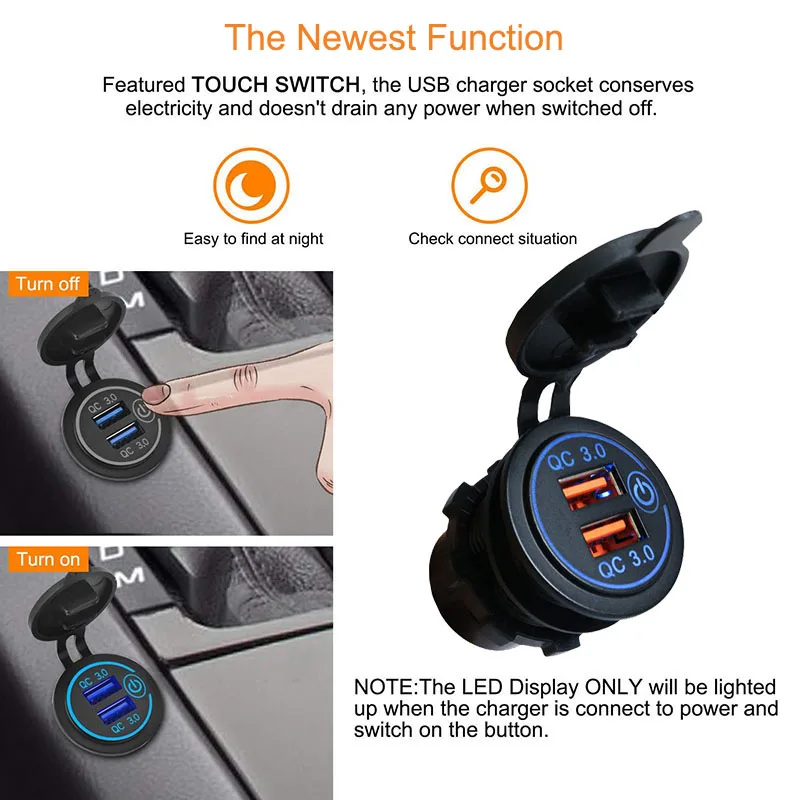 The Newest Function

Featured TOUCH SWITCH, the USB charger socket conserves electricity and doesn't drain any power when switched off.

Easy to find at night

Check connect situation

Turn off

QC 3.0
QC 3.0

Turn on

QC 3.0
QC 3.0

QC 3.0
QC 3.0

NOTE:The LED Display ONLY will be lighted up when the charger is connect to power and switch on the button.