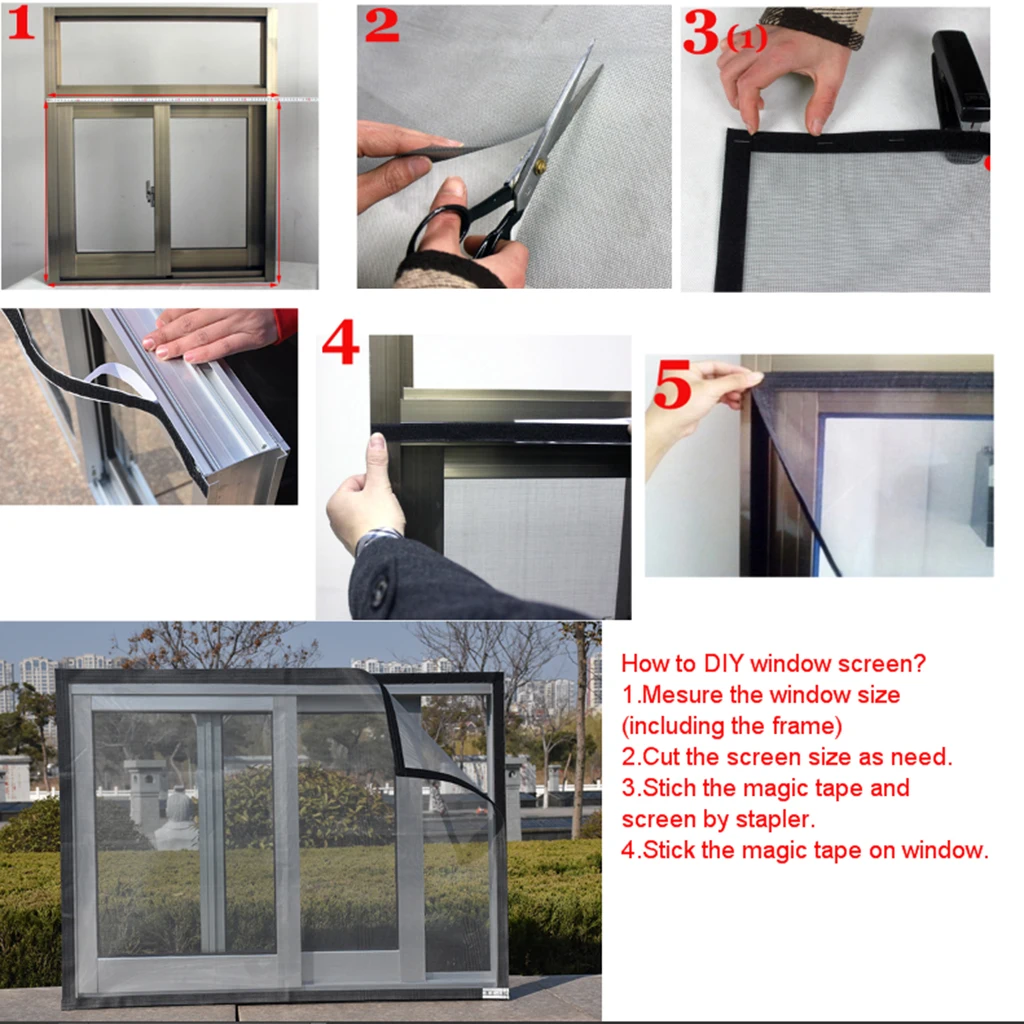 1

2

3(1)

4

5

How to DIY window screen?
1.Mesure the window size (including the frame)
2.Cut the screen size as need.
3.Stich the magic tape and screen by stapler.
4.Stick the magic tape on window.