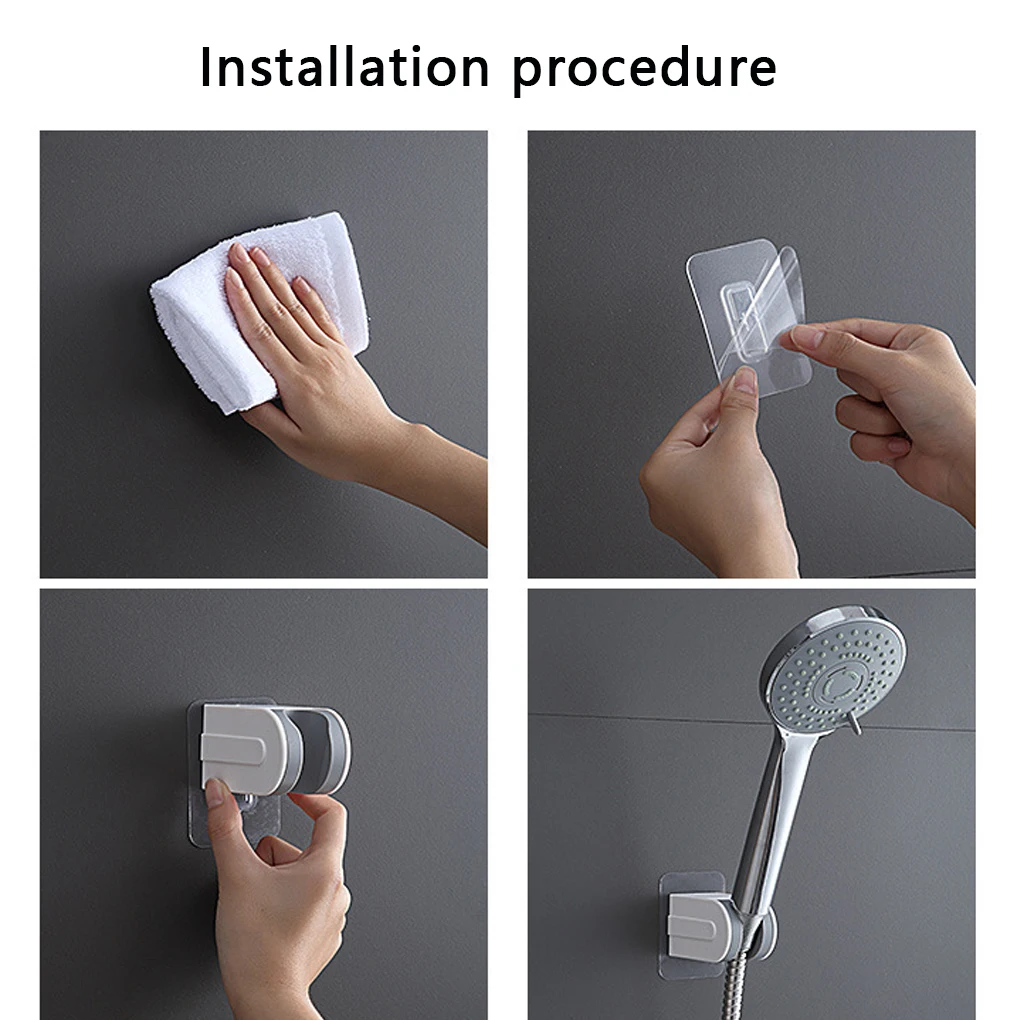 Installation procedure