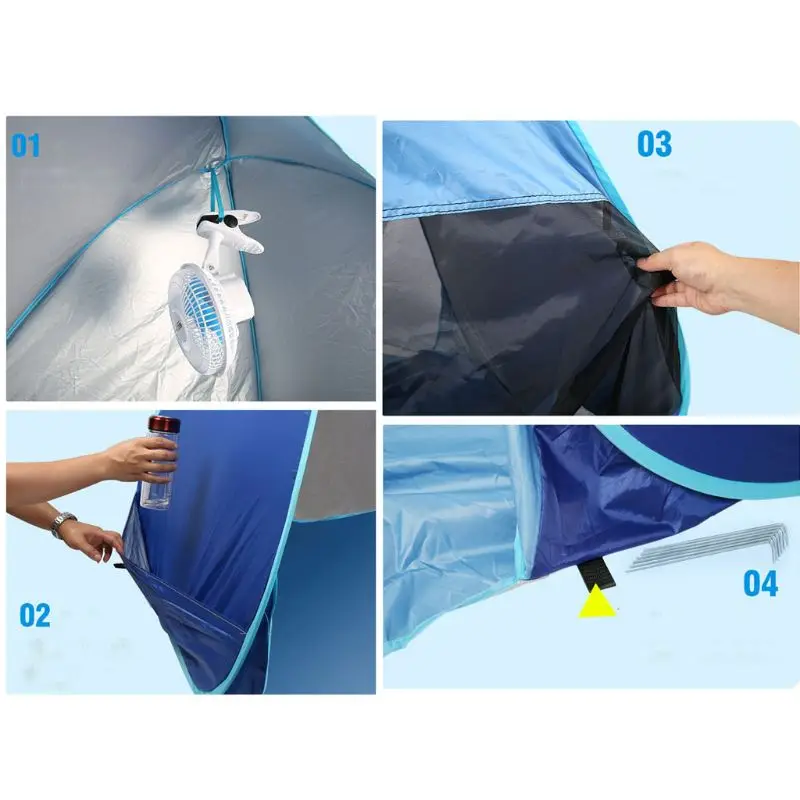 01

03

02

04