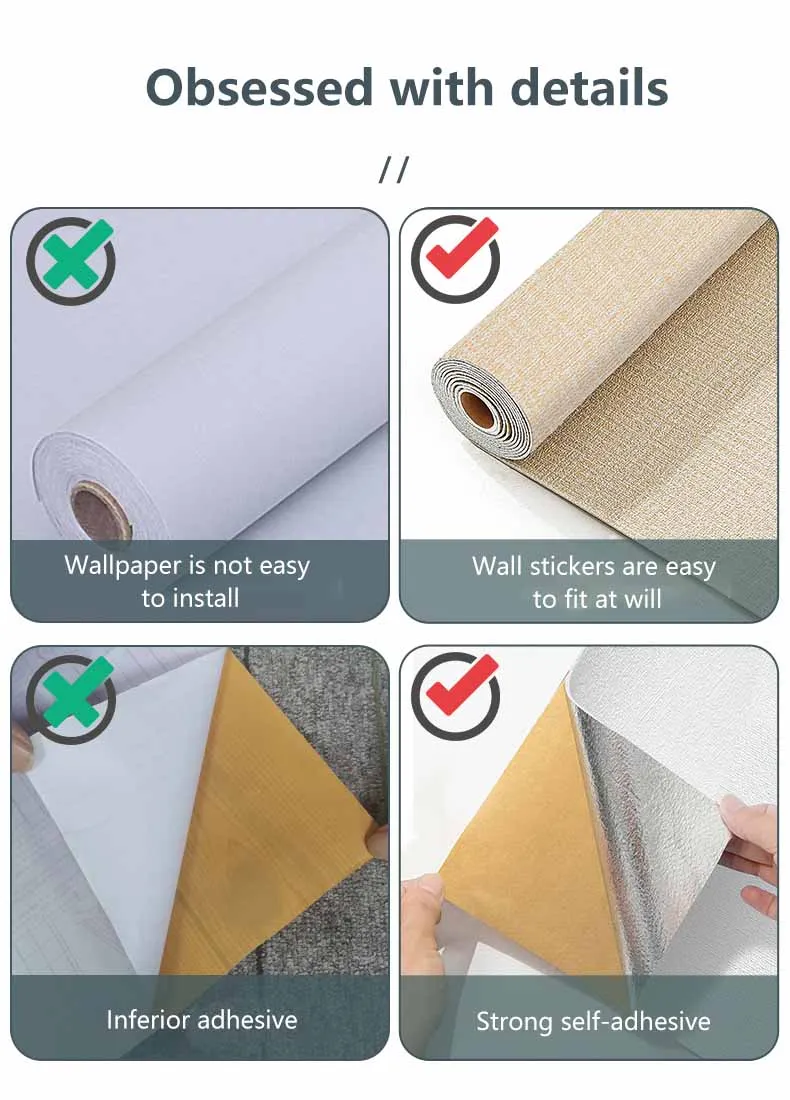 Obsessed with details

//

Wallpaper is not easy to install

Wall stickers are easy to fit at will

Inferior adhesive

Strong self-adhesive