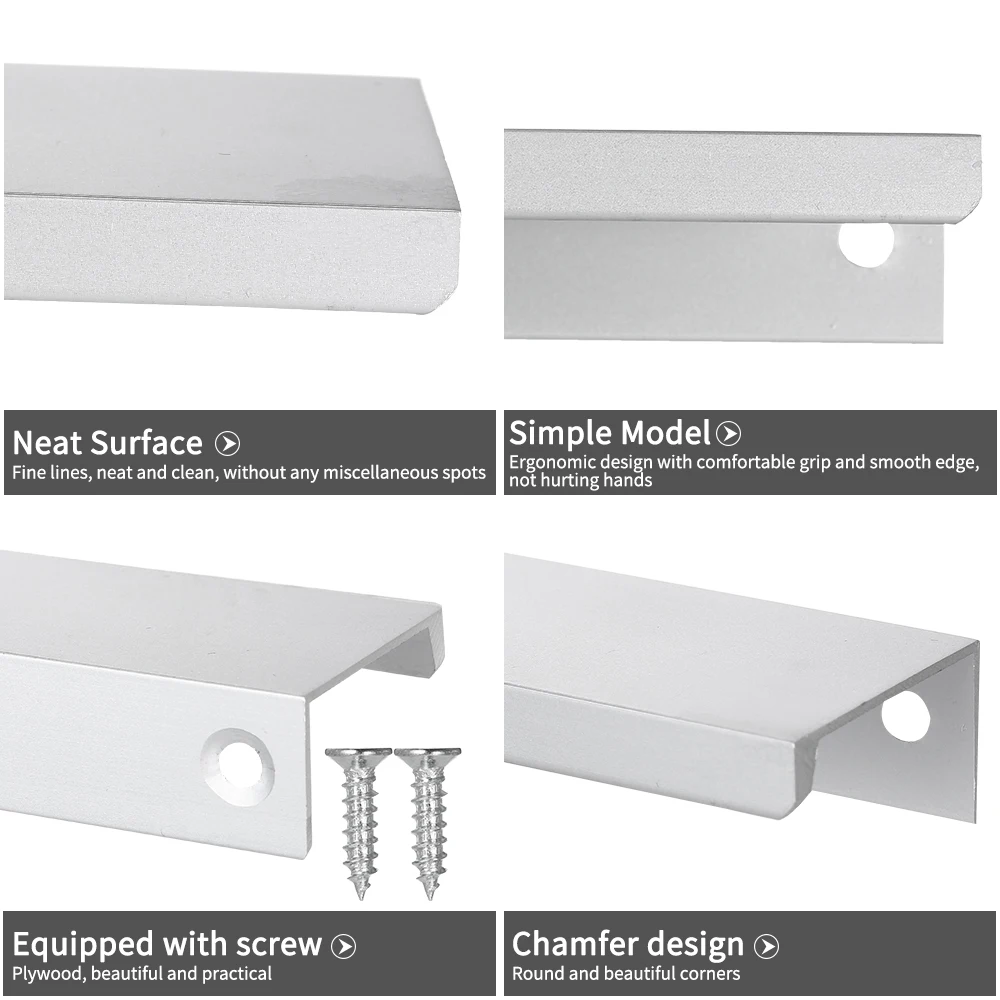 Neat Surface
Fine lines, neat and clean, without any miscellaneous spots

Simple Model
Ergonomic design with comfortable grip and smooth edge, not hurting hands

Equipped with screw
Plywood, beautiful and practical

Chamfer design
Round and beautiful corners