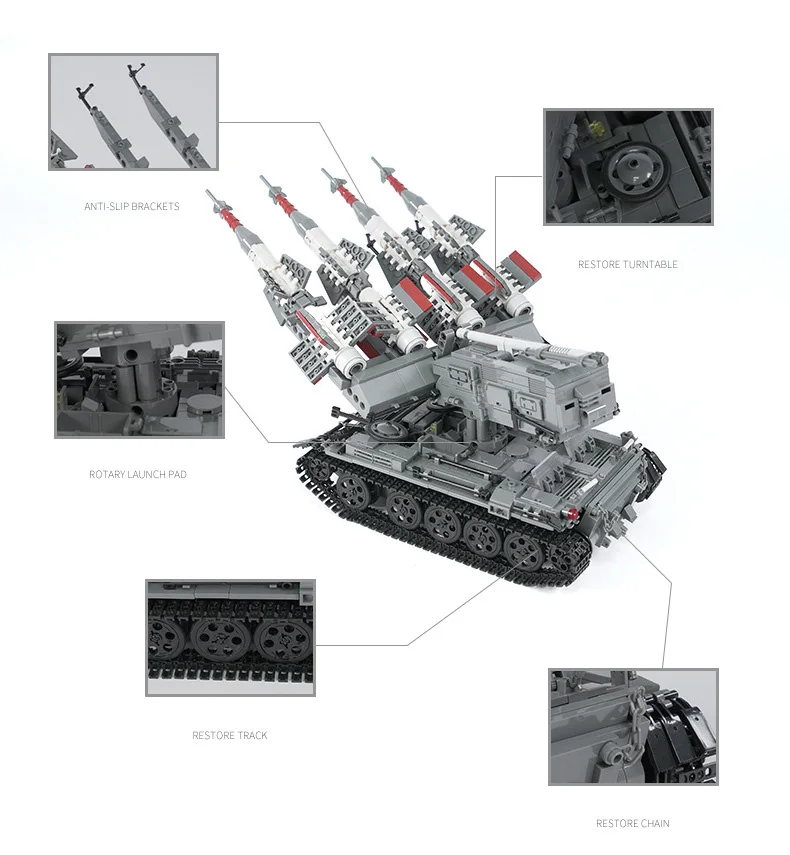 ANTI-SLIP BRACKETS

RESTORE TURNTABLE

ROTARY LAUNCH PAD

RESTORE TRACK

RESTORE CHAIN