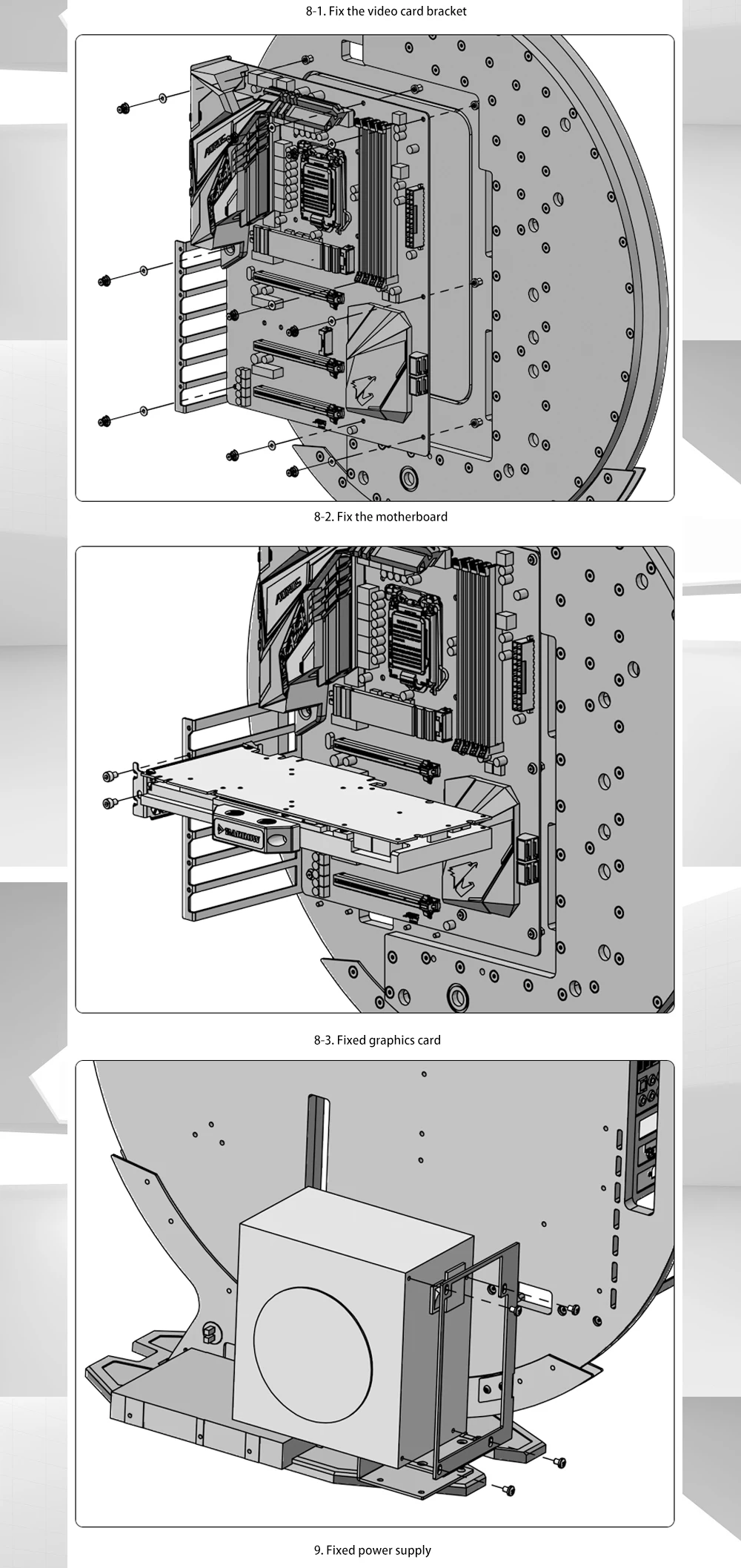 8-1. Fix the video card bracket

AORUS

8-2. Fix the motherboard

AORUS

BARROW

8-3. Fixed graphics card

9. Fixed power supply