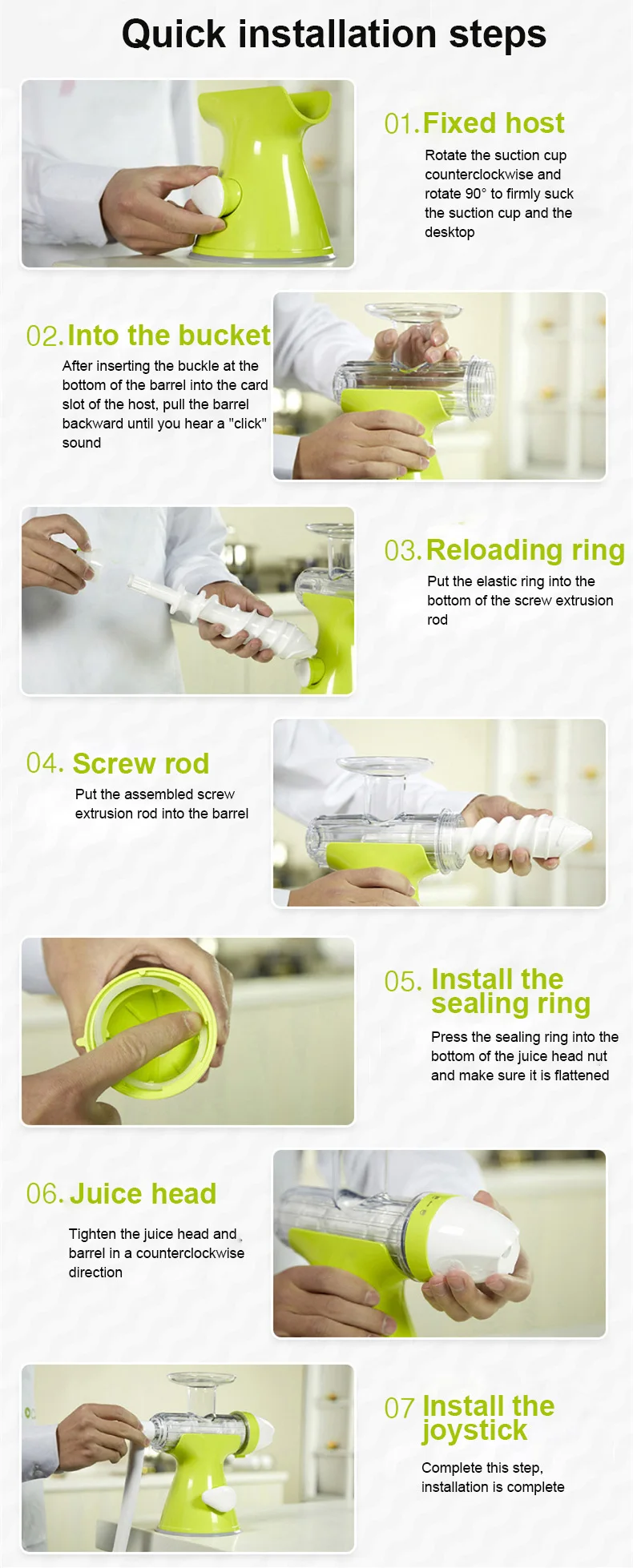 Quick installation steps

01. Fixed host

Rotate the suction cup counterclockwise and rotate 90° to firmly suck the suction cup and the desktop

02. Into the bucket

After inserting the buckle at the bottom of the barrel into the card slot of the host, pull the barrel backward until you hear a "click" sound

03. Reloading ring

Put the elastic ring into the bottom of the screw extrusion rod

04. Screw rod

Put the assembled screw extrusion rod into the barrel

05. Install the sealing ring

Press the sealing ring into the bottom of the juice head nut and make sure it is flattened

06. Juice head

Tighten the juice head and barrel in a counterclockwise direction

07 Install the joystick

Complete this step, installation is complete