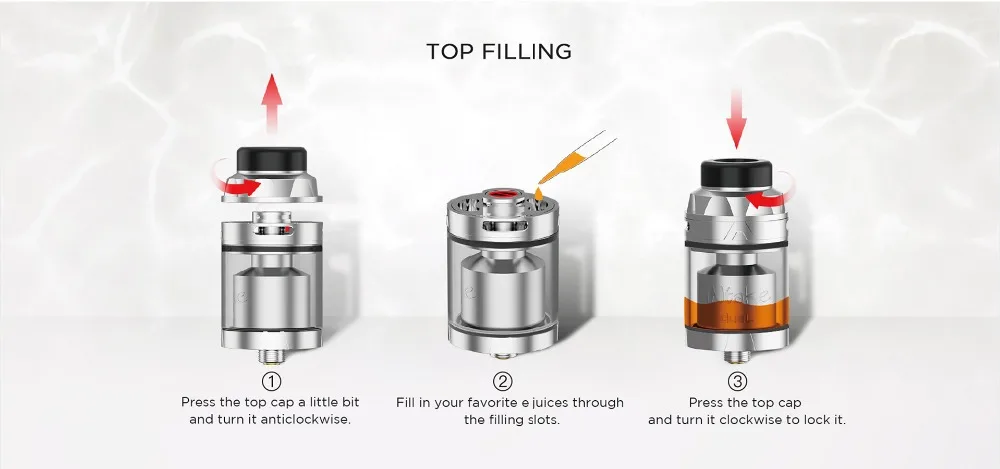 TOP FILLING

①
Press the top cap a little bit and turn it anticlockwise.

②
Fill in your favorite e juices through the filling slots.

③
Press the top cap and turn it clockwise to lock it.