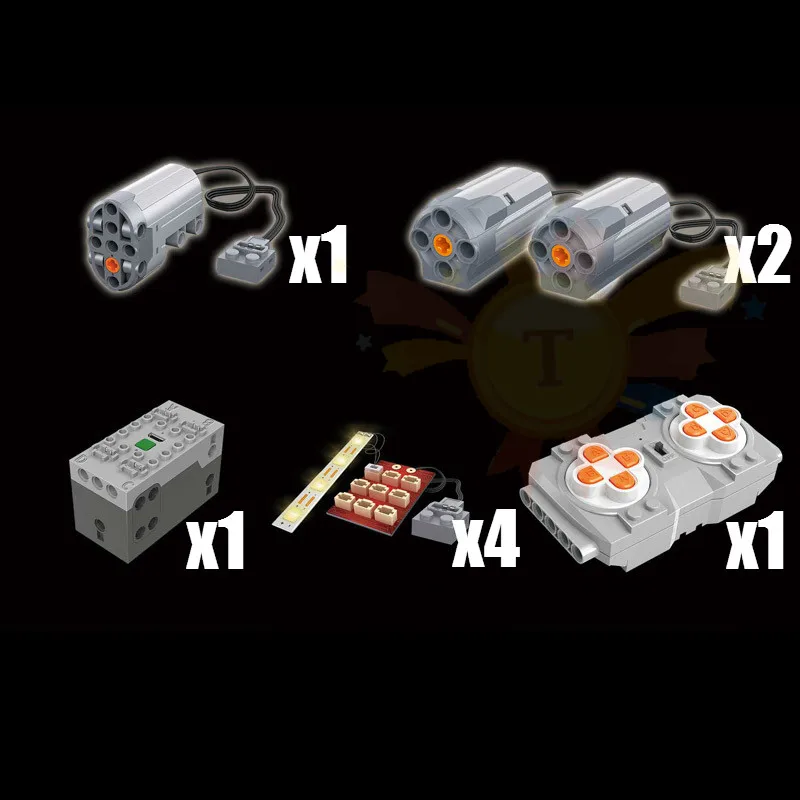 x1
x2
T
x1
x4
x1