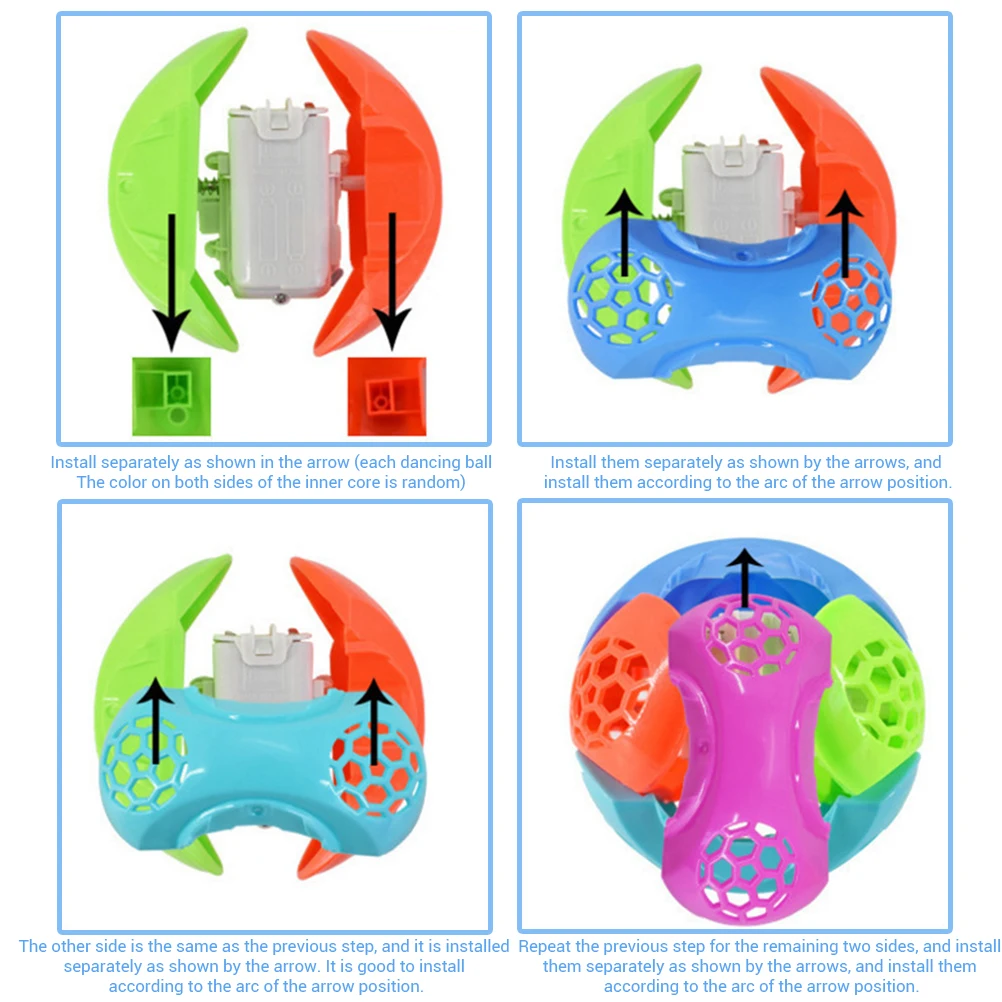 Install separately as shown in the arrow (each dancing ball The color on both sides of the inner core is random)

Install them separately as shown by the arrows, and install them according to the arc of the arrow position.

The other side is the same as the previous step, and it is installed separately as shown by the arrow. It is good to install according to the arc of the arrow position.

Repeat the previous step for the remaining two sides, and install them separately as shown by the arrows, and install them according to the arc of the arrow position.