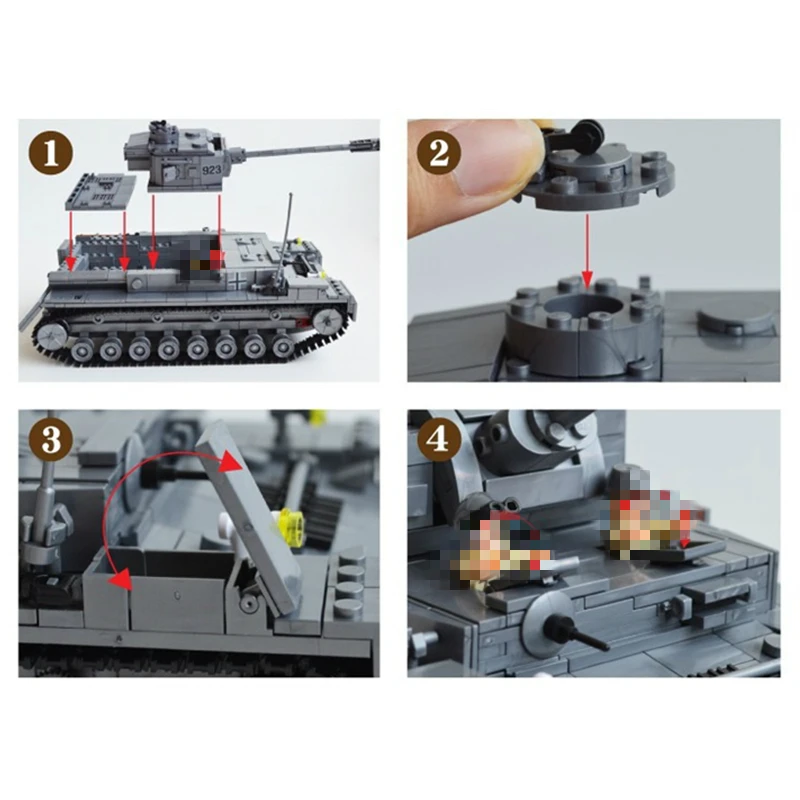 1
923
2
3
4