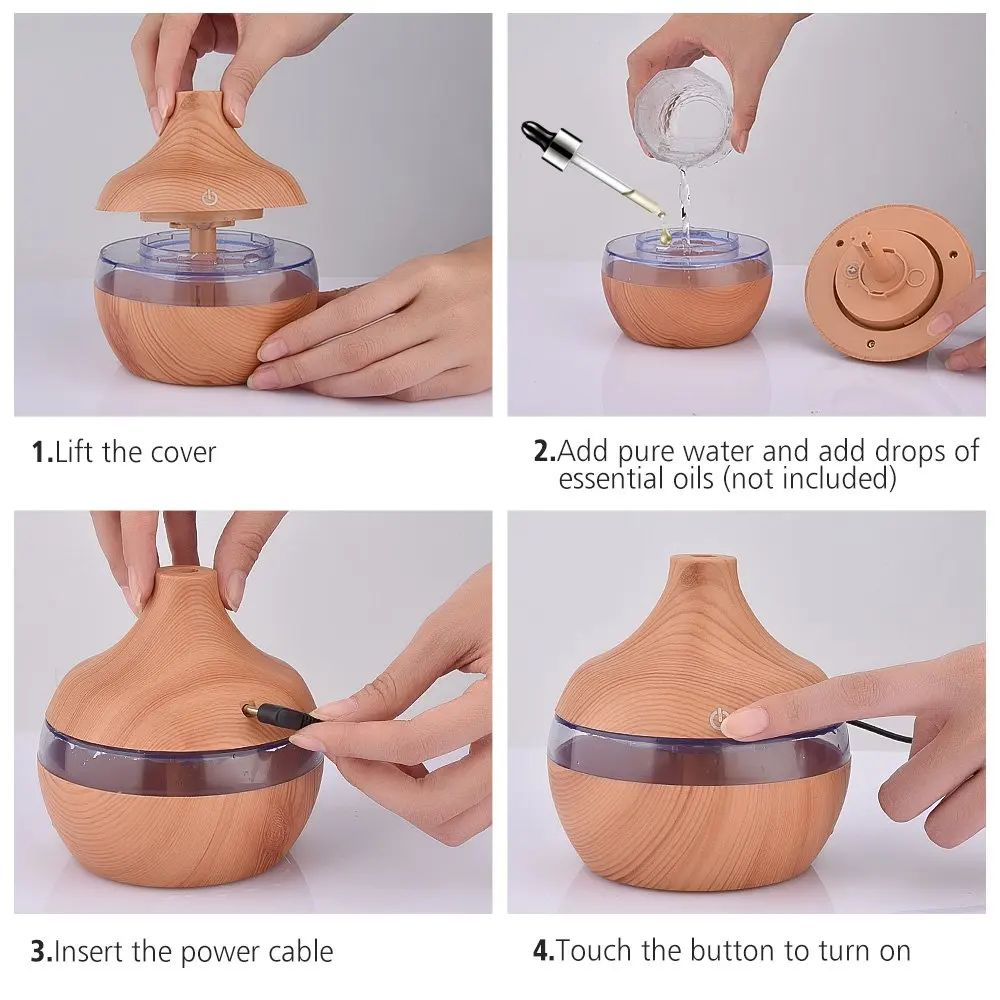 1.Lift the cover

2.Add pure water and add drops of essential oils (not included)

3.Insert the power cable

4.Touch the button to turn on