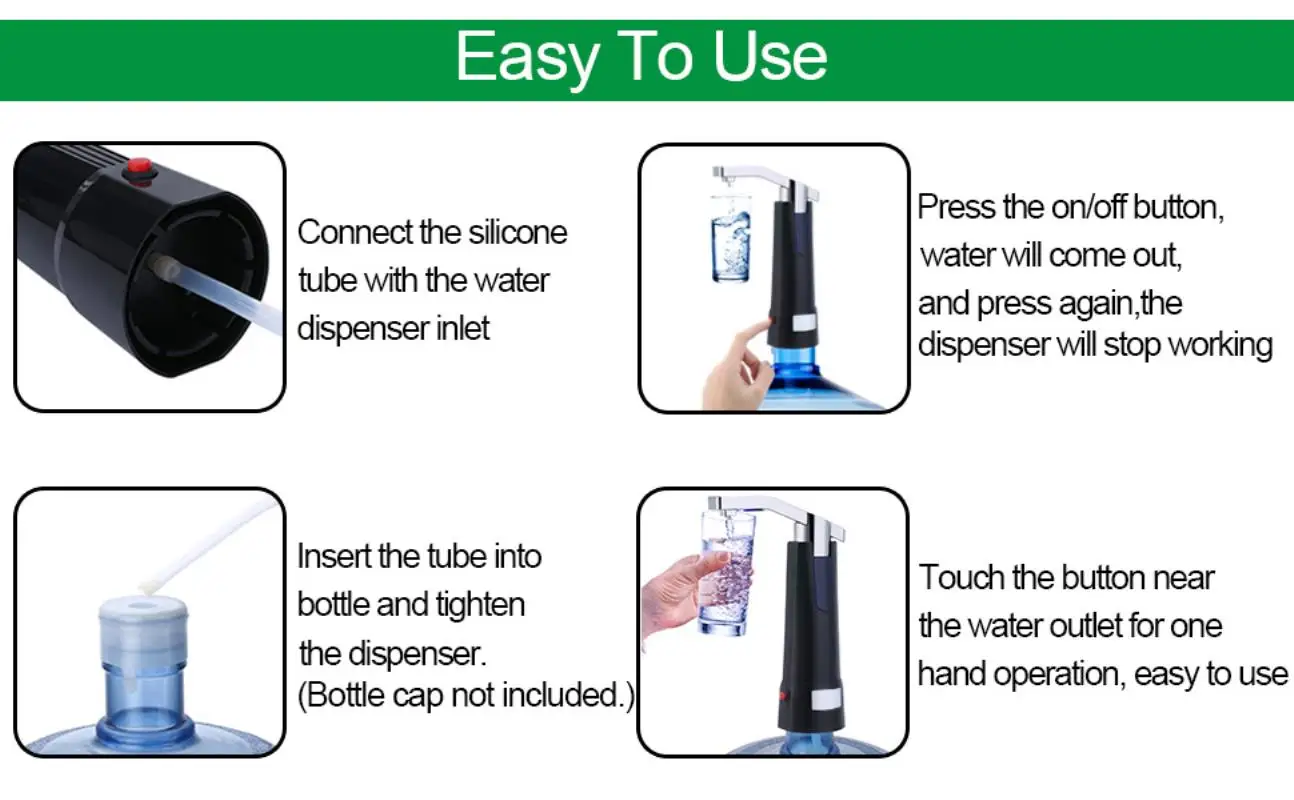 Easy To Use

Connect the silicone tube with the water dispenser inlet

Press the on/off button, water will come out, and press again,the dispenser will stop working

Insert the tube into bottle and tighten the dispenser. (Bottle cap not included.)

Touch the button near the water outlet for one hand operation, easy to use