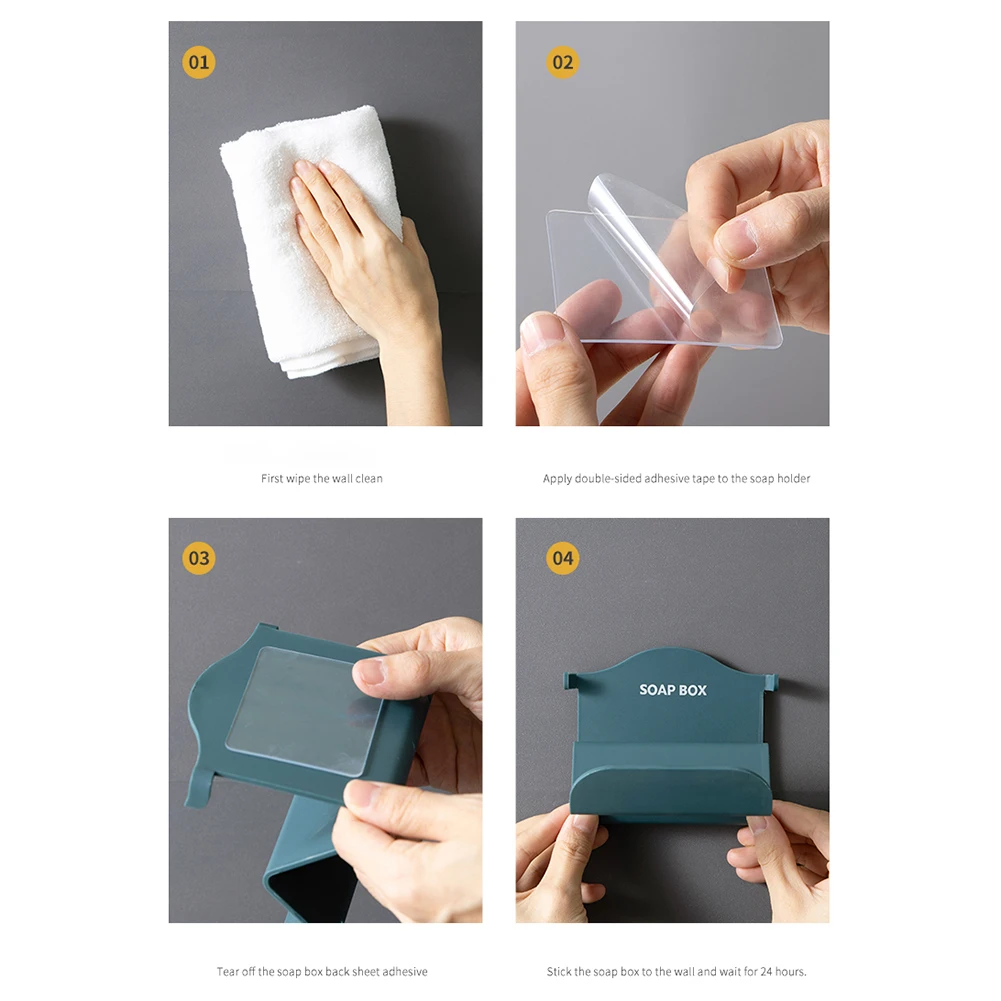 01

First wipe the wall clean

02

Apply double-sided adhesive tape to the soap holder

03

Tear off the soap box back sheet adhesive

04

SOAP BOX

Stick the soap box to the wall and wait for 24 hours.