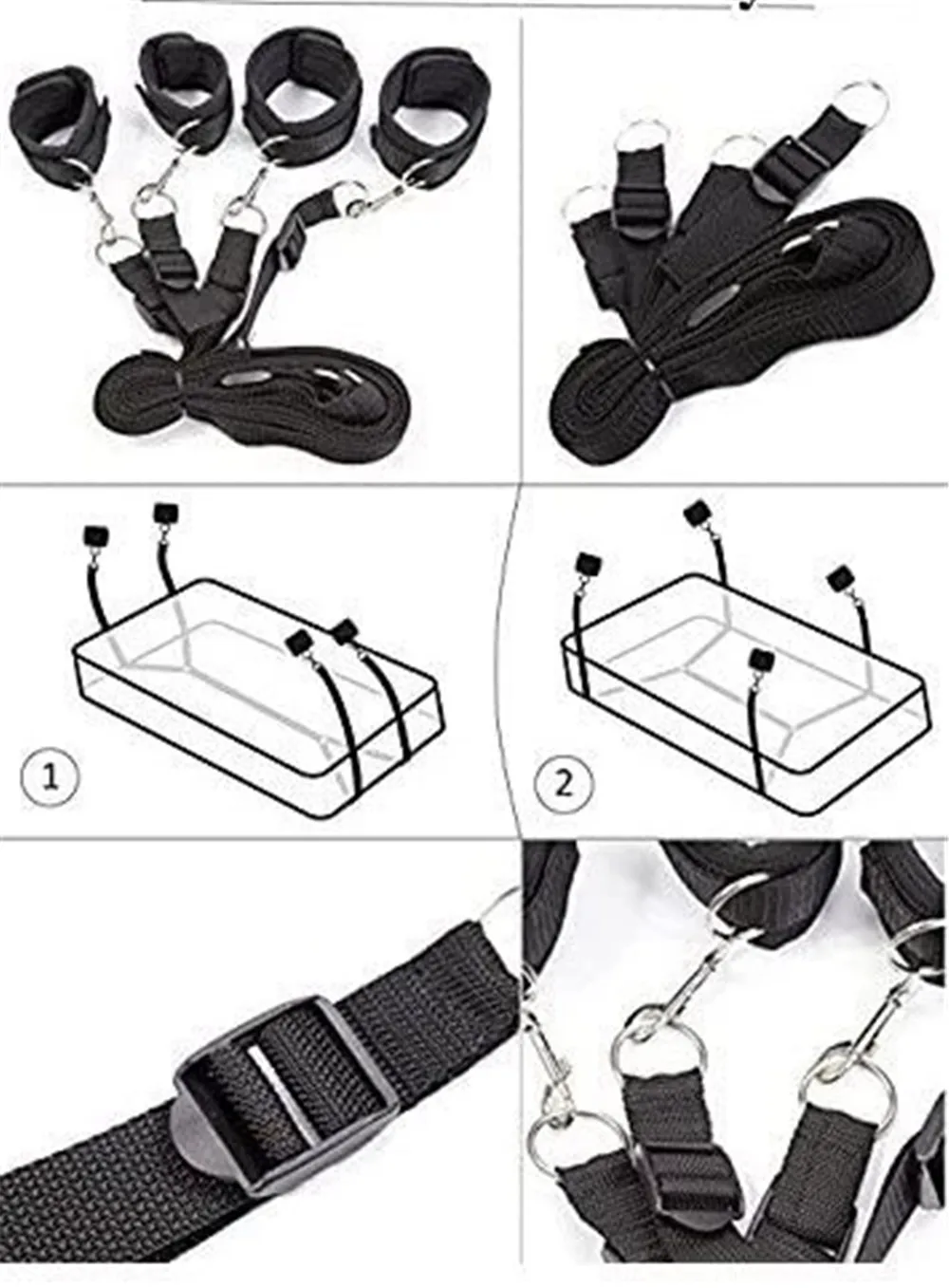 1

2