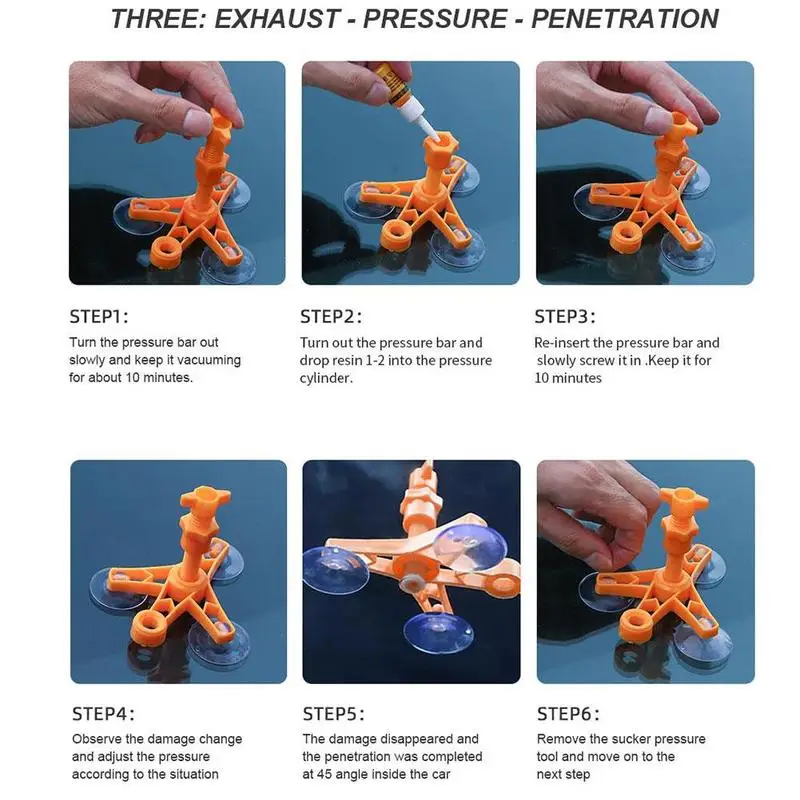 THREE: EXHAUST - PRESSURE - PENETRATION

STEP1:
Turn the pressure bar out slowly and keep it vacuuming for about 10 minutes.

STEP2:
Turn out the pressure bar and drop resin 1-2 into the pressure cylinder.

STEP3:
Re-insert the pressure bar and slowly screw it in .Keep it for 10 minutes

STEP4:
Observe the damage change and adjust the pressure according to the situation

STEP5:
The damage disappeared and the penetration was completed at 45 angle inside the car

STEP6:
Remove the sucker pressure tool and move on to the next step