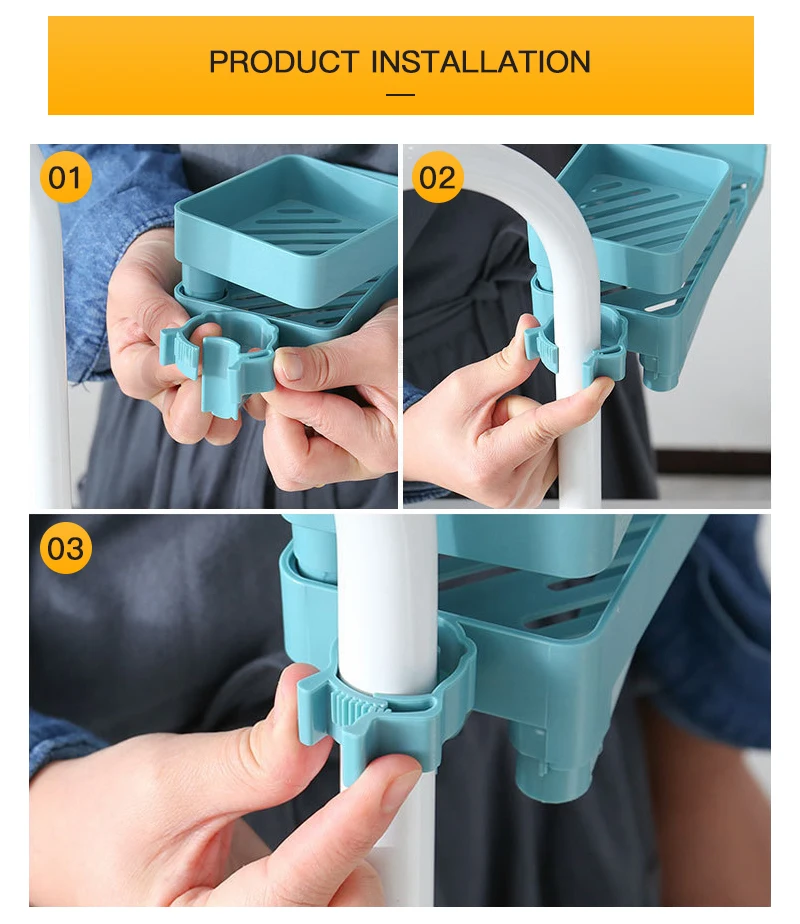 PRODUCT INSTALLATION

01

02

03