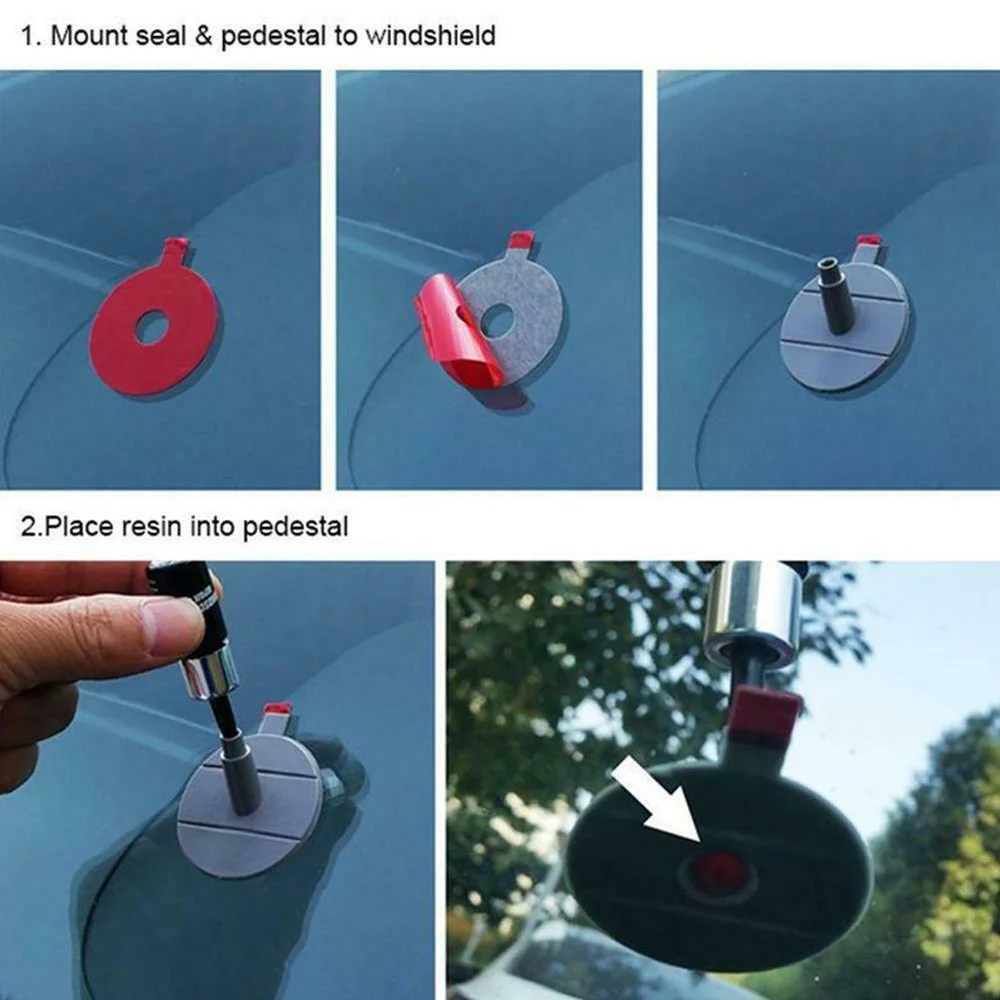 1. Mount seal & pedestal to windshield

2.Place resin into pedestal