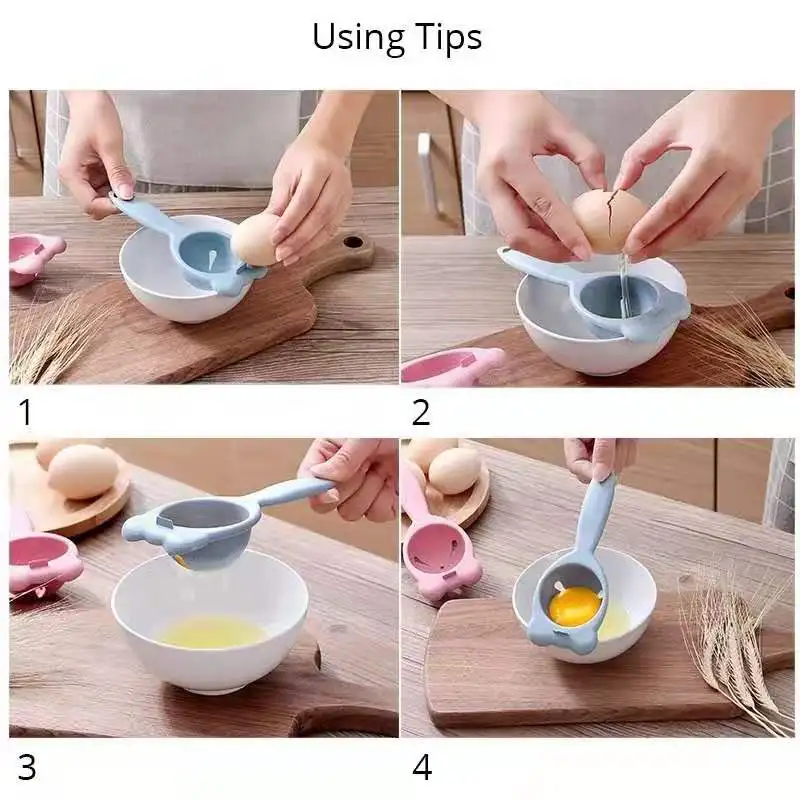 Using Tips

1

2

3

4