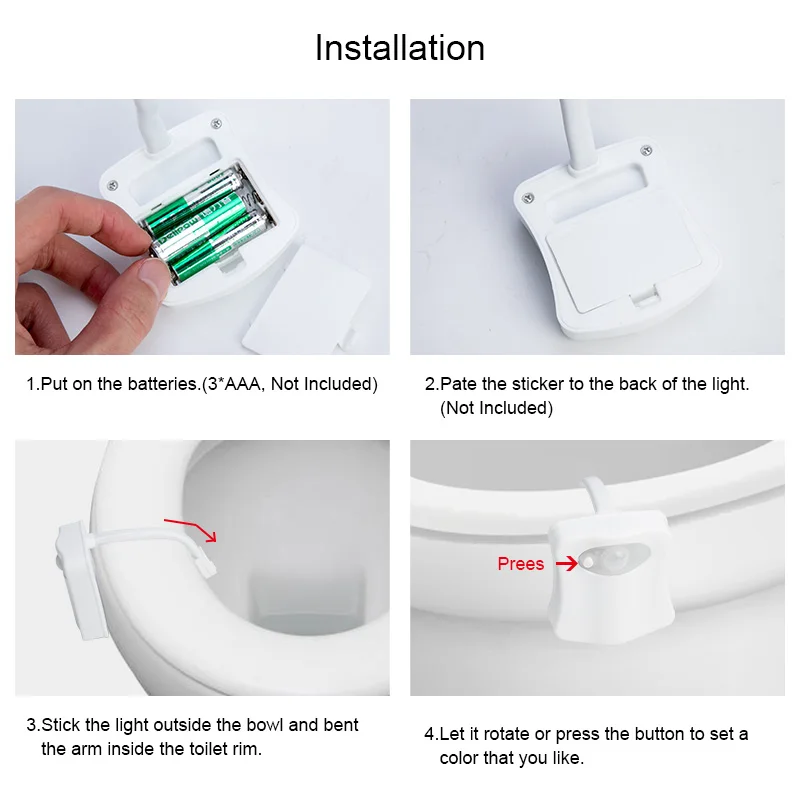 Installation

1.Put on the batteries.(3*AAA, Not Included)

2.Pate the sticker to the back of the light. (Not Included)

Prees

3.Stick the light outside the bowl and bent the arm inside the toilet rim.

4.Let it rotate or press the button to set a color that you like.