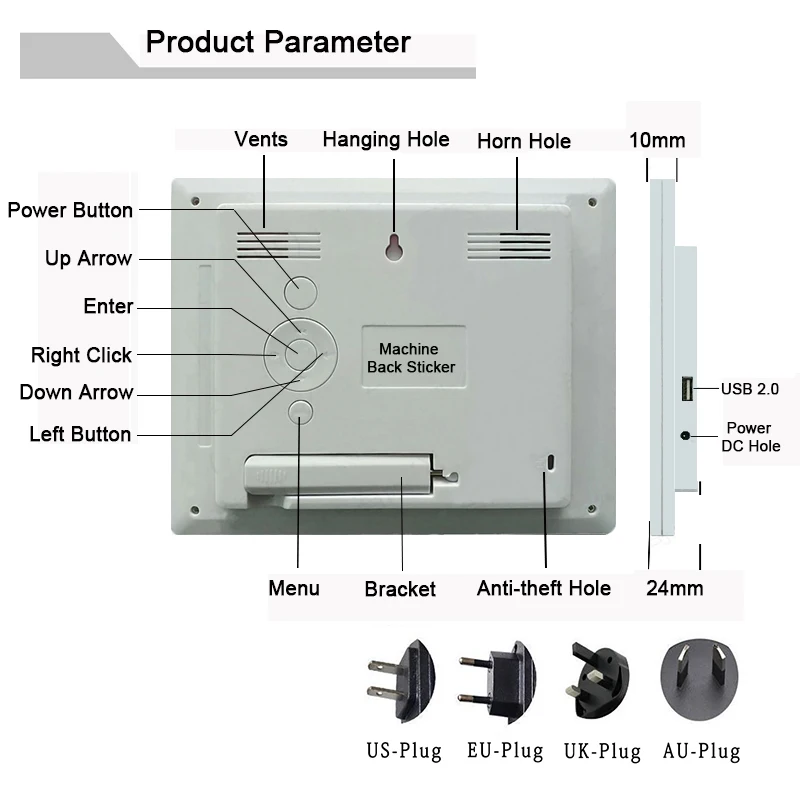 Product Parameter

Vents
Hanging Hole
Horn Hole
10mm

Power Button
Up Arrow
Enter
Right Click
Down Arrow
Left Button

Machine Back Sticker

USB 2.0
Power DC Hole

Menu
Bracket
Anti-theft Hole
24mm

US-Plug
EU-Plug
UK-Plug
AU-Plug