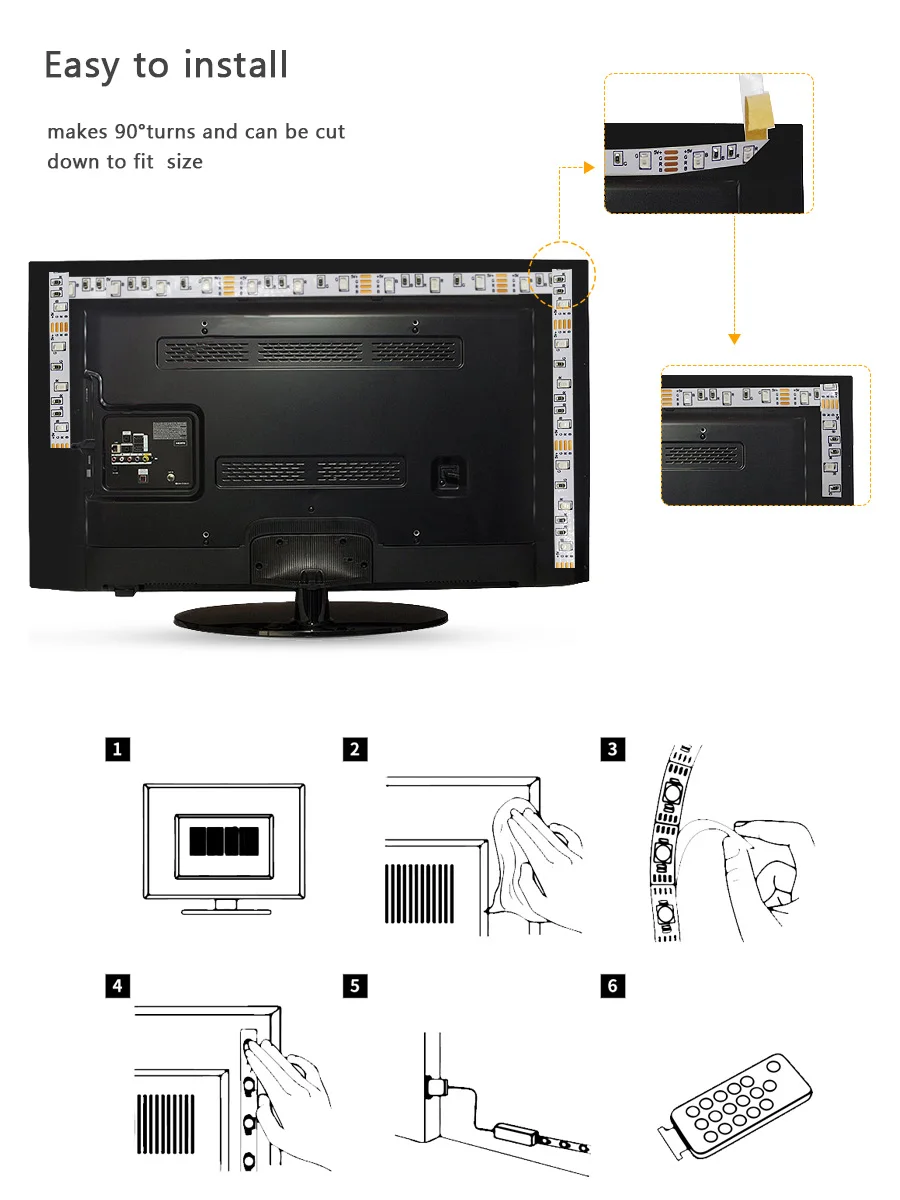 Easy to install

makes 90°turns and can be cut down to fit size

1

2

3

4

5

6