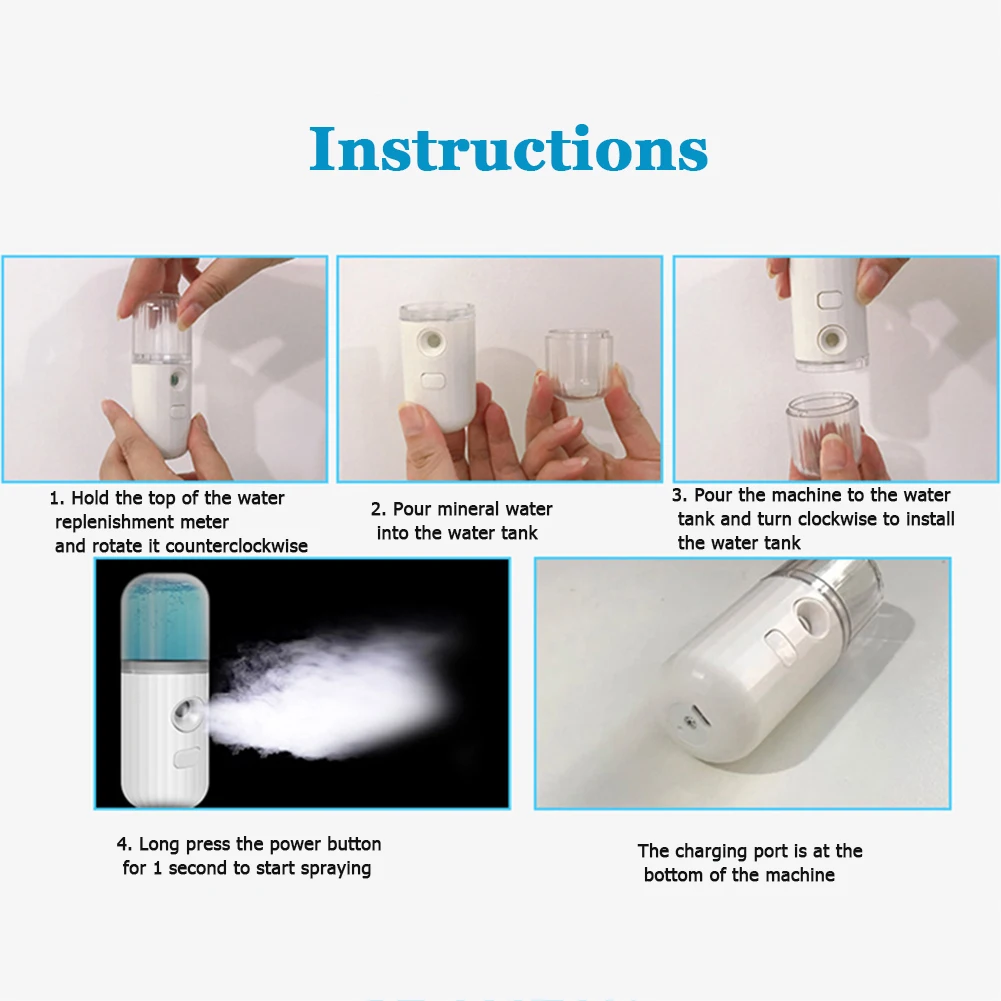 Instructions

1. Hold the top of the water replenishment meter and rotate it counterclockwise

2. Pour mineral water into the water tank

3. Pour the machine to the water tank and turn clockwise to install the water tank

4. Long press the power button for 1 second to start spraying

The charging port is at the bottom of the machine