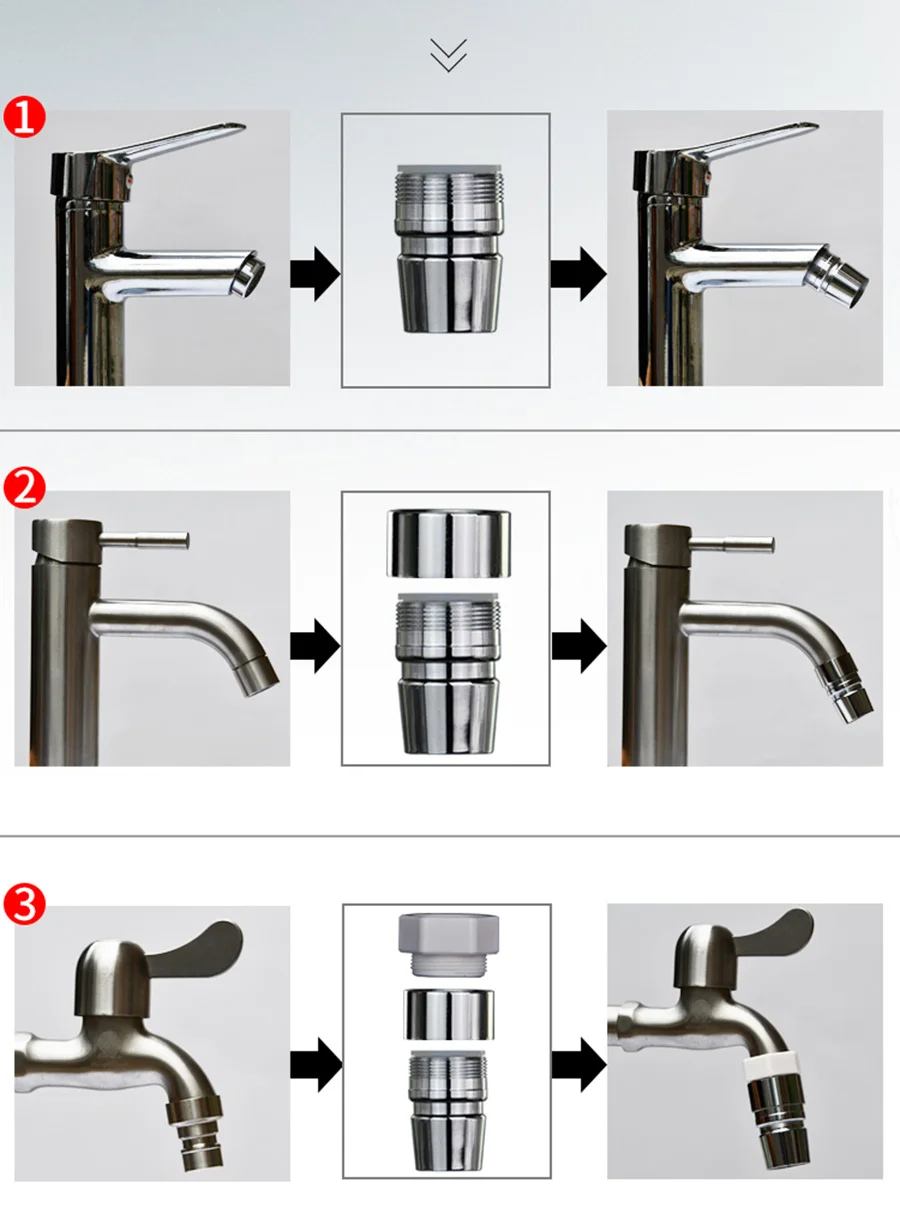 1

2

3