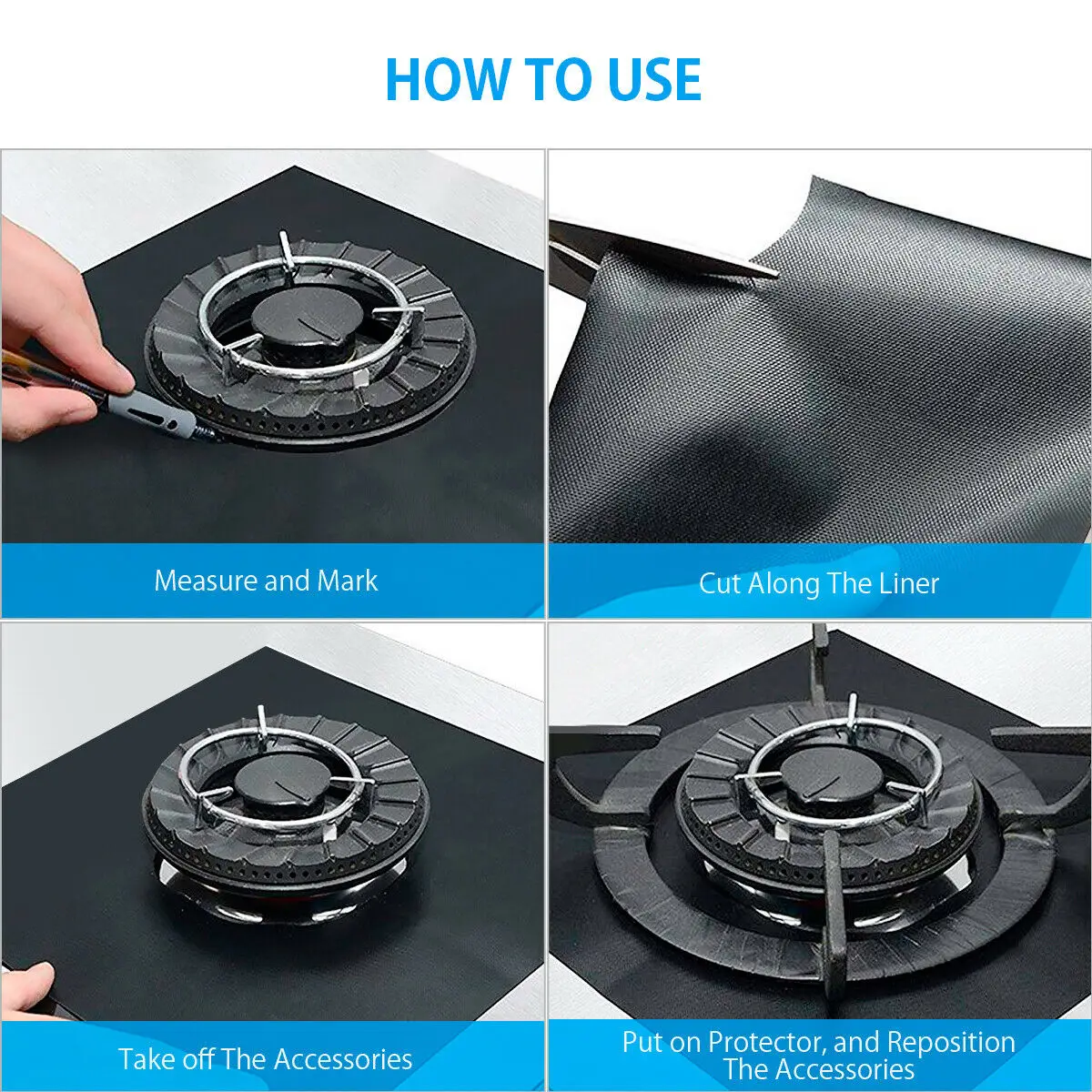 HOW TO USE

Measure and Mark

Cut Along The Liner

Take off The Accessories

Put on Protector, and Reposition The Accessories