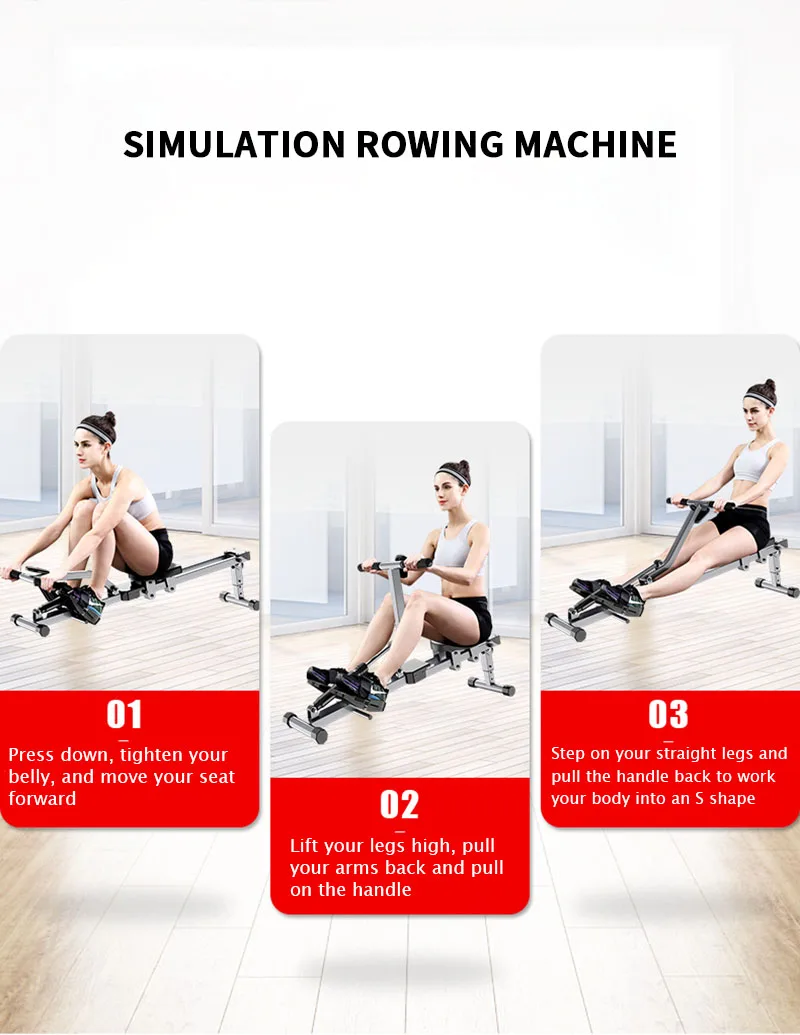 SIMULATION ROWING MACHINE

01

Press down, tighten your belly, and move your seat forward

02

Lift your legs high, pull your arms back and pull on the handle

03

Step on your straight legs and pull the handle back to work your body into an S shape