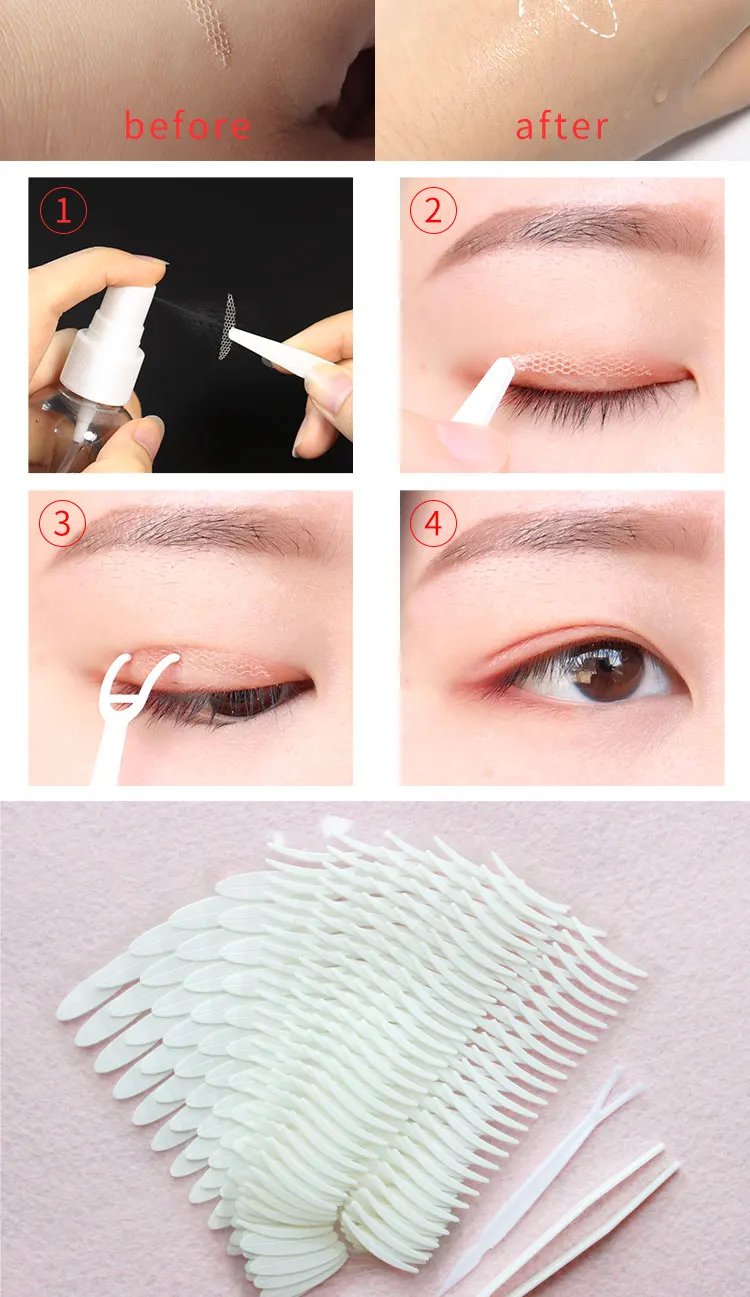 before
after
1
2
3
4