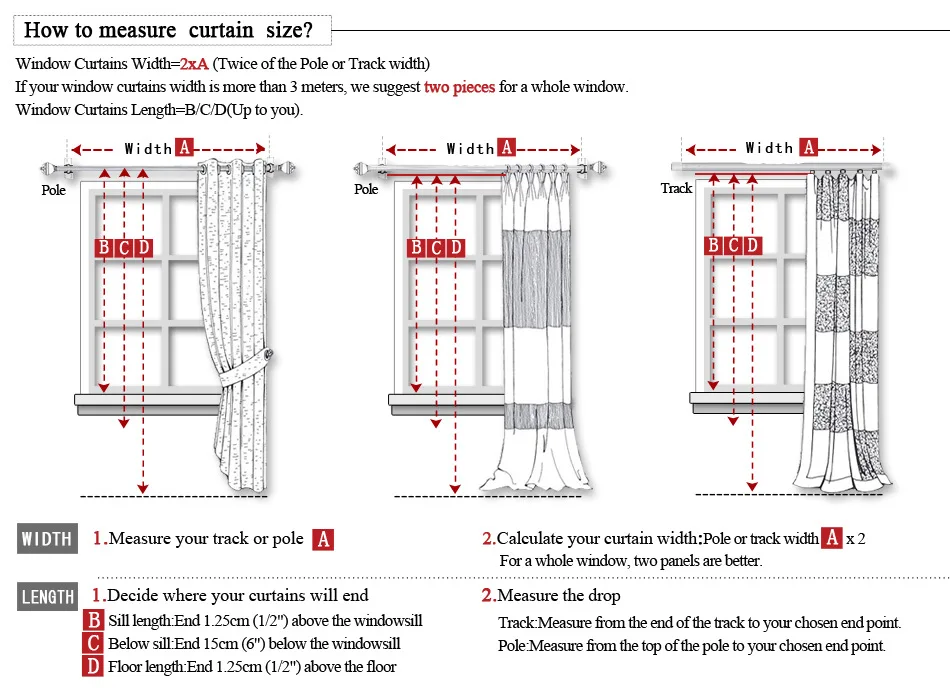 How to measure curtain size?

Window Curtains Width=2xA (Twice of the Pole or Track width)
If your window curtains width is more than 3 meters, we suggest two pieces for a whole window.
Window Curtains Length=B/C/D(Up to you).

Width A
Pole
B C D

Width A
Pole
B C D

Width A
Track
B C D

WIDTH 1.Measure your track or pole A

2.Calculate your curtain width:Pole or track width A x 2
For a whole window, two panels are better.

LENGTH 1.Decide where your curtains will end
B Sill length:End 1.25cm (1/2") above the windowsill
C Below sill:End 15cm (6") below the windowsill
D Floor length:End 1.25cm (1/2") above the floor

2.Measure the drop
Track:Measure from the end of the track to your chosen end point.
Pole:Measure from the top of the pole to your chosen end point.